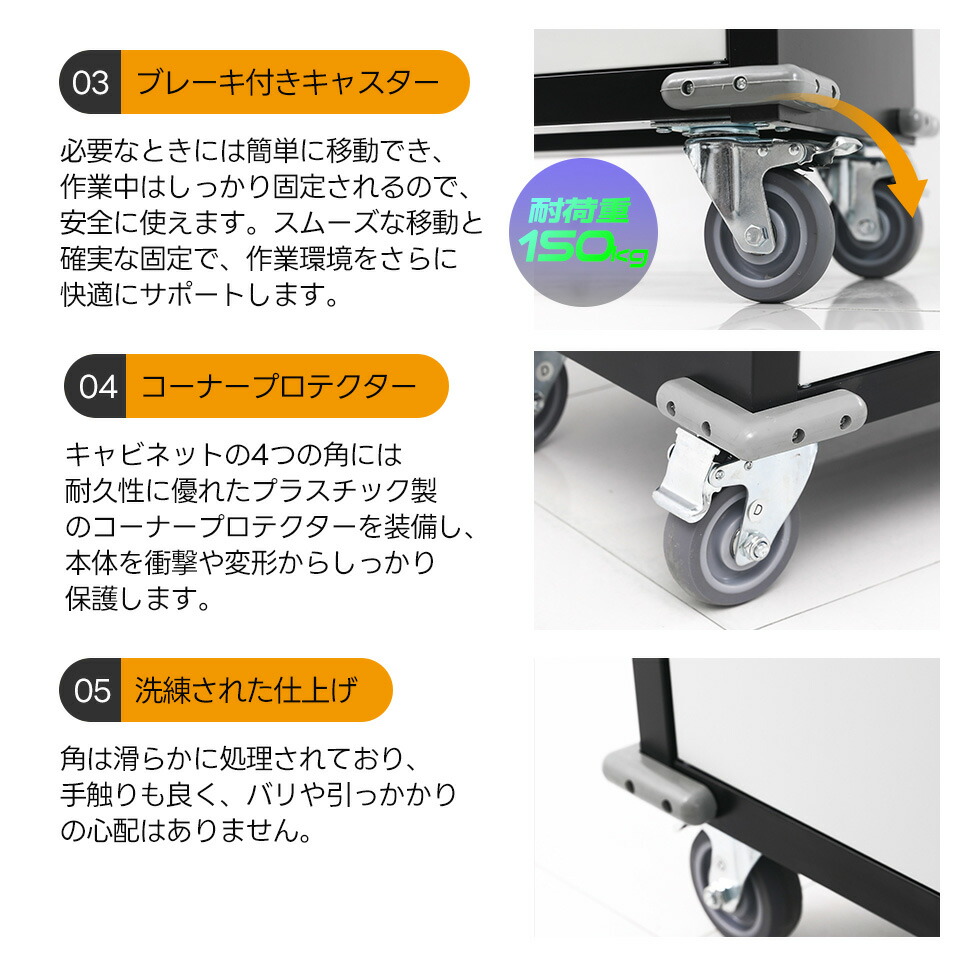 03 ブレーキ付きキャスター

必要なときには簡単に移動でき、作業中はしっかり固定されるので、安全に使えます。スムーズな移動と確実な固定で、作業環境をさらに快適にサポートします。

耐荷重 150kg

04 コーナープロテクター

キャビネットの4つの角には耐久性に優れたプラスチック製のコーナープロテクターを装備し、本体を衝撃や変形からしっかり保護します。

05 洗練された仕上げ

角は滑らかに処理されており、手触りも良く、バリや引っかかりの心配はありません。