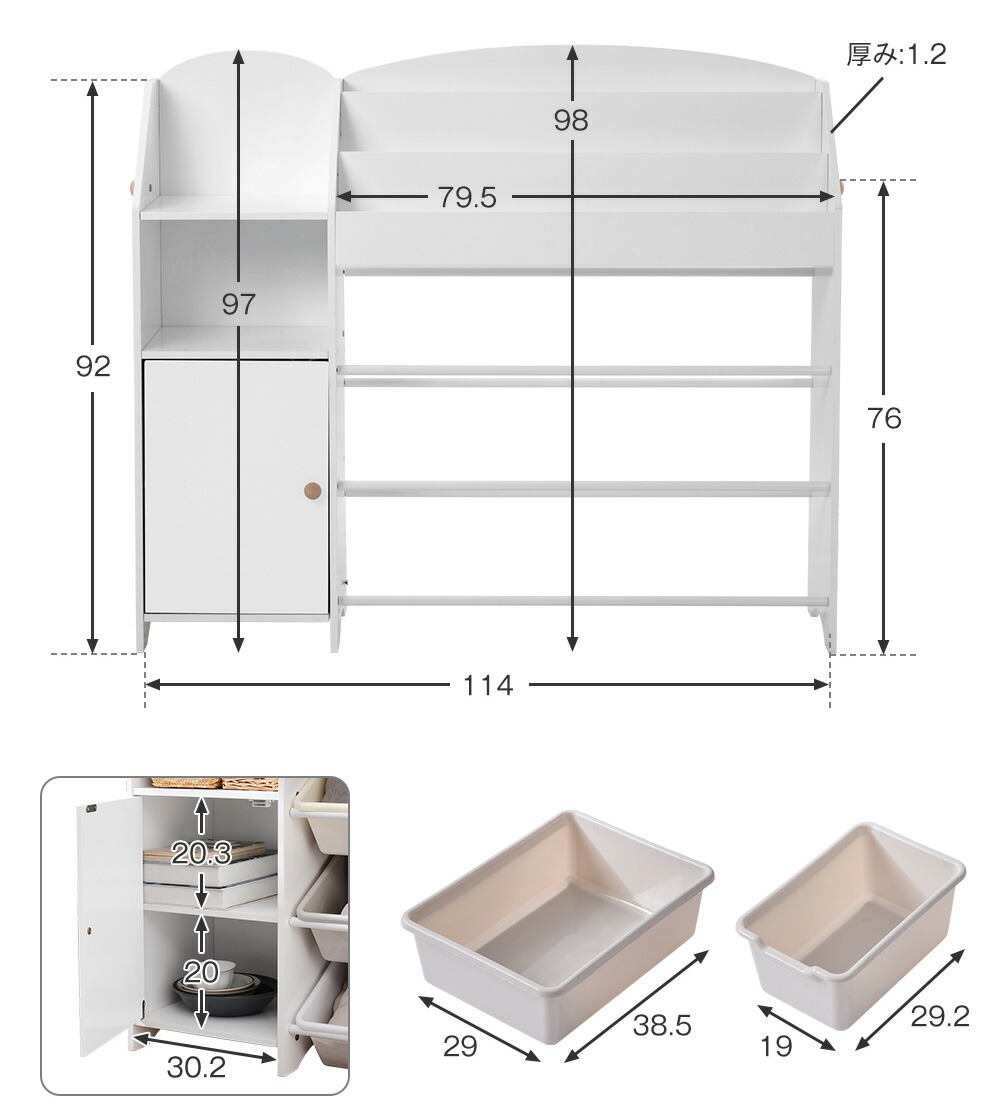 厚み:1.2

98

79.5

97

92

76

114

20.3

20

30.2

29

38.5

19

29.2