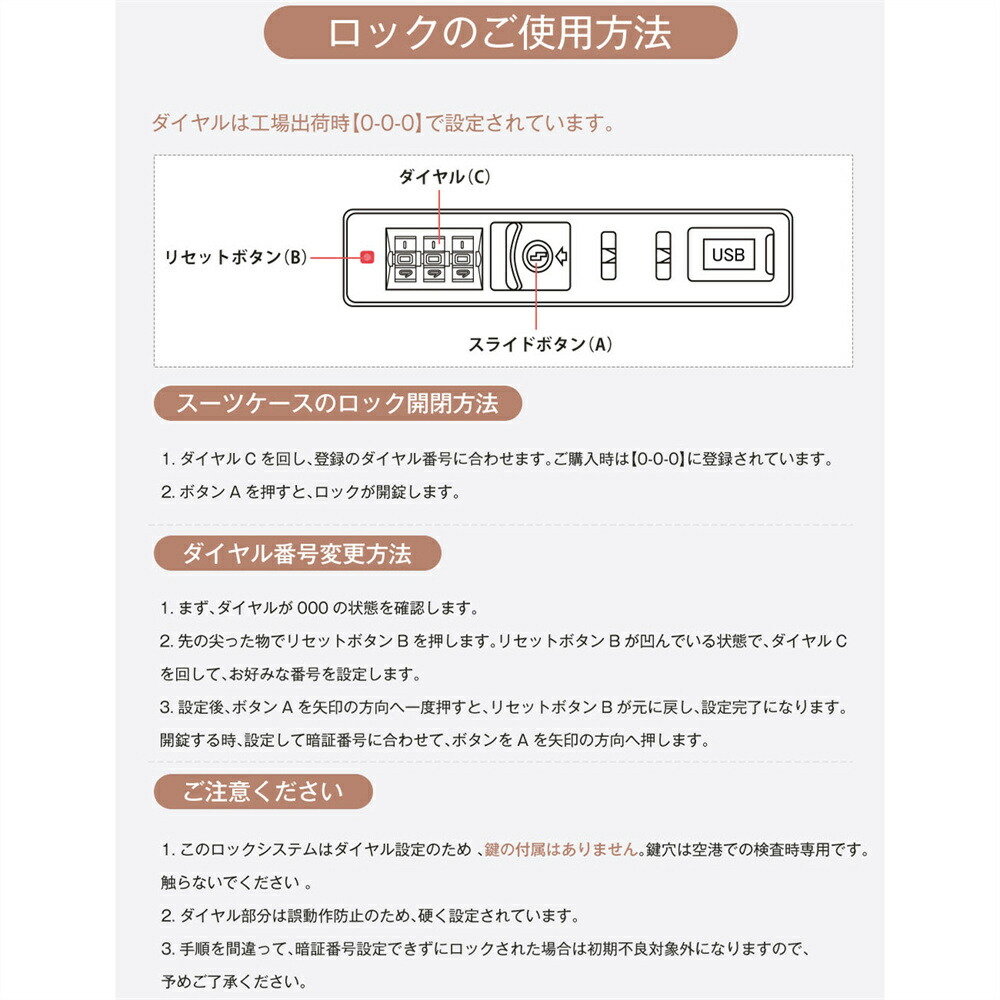 ロックのご使用方法

ダイヤルは工場出荷時【0-0-0】で設定されています。

ダイヤル(C)

リセットボタン(B)

USB

スライドボタン(A)

スーツケースのロック開閉方法

1. ダイヤル C を回し、登録のダイヤル番号に合わせます。ご購入時は【0-0-0】に登録されています。

2. ボタン A を押すと、ロックが開錠します。

ダイヤル番号変更方法

1. まず、ダイヤルが 000 の状態を確認します。

2. 先の尖った物でリセットボタン B を押します。リセットボタン B が凹んでいる状態で、ダイヤル C を回して、お好みな番号を設定します。

3. 設定後、ボタン A を矢印の方向へ一度押すと、リセットボタン B が元に戻し、設定完了になります。開錠する時、設定して暗証番号に合わせて、ボタンを A を矢印の方向へ押します。

ご注意ください

1. このロックシステムはダイヤル設定のため 、鍵の付属はありません。鍵穴は空港での検査時専用です。触らないでください 。

2. ダイヤル部分は誤動作防止のため、硬く設定されています。

3. 手順を間違って、暗証番号設定できずにロックされた場合は初期不良対象外になりますので、予めご了承ください。