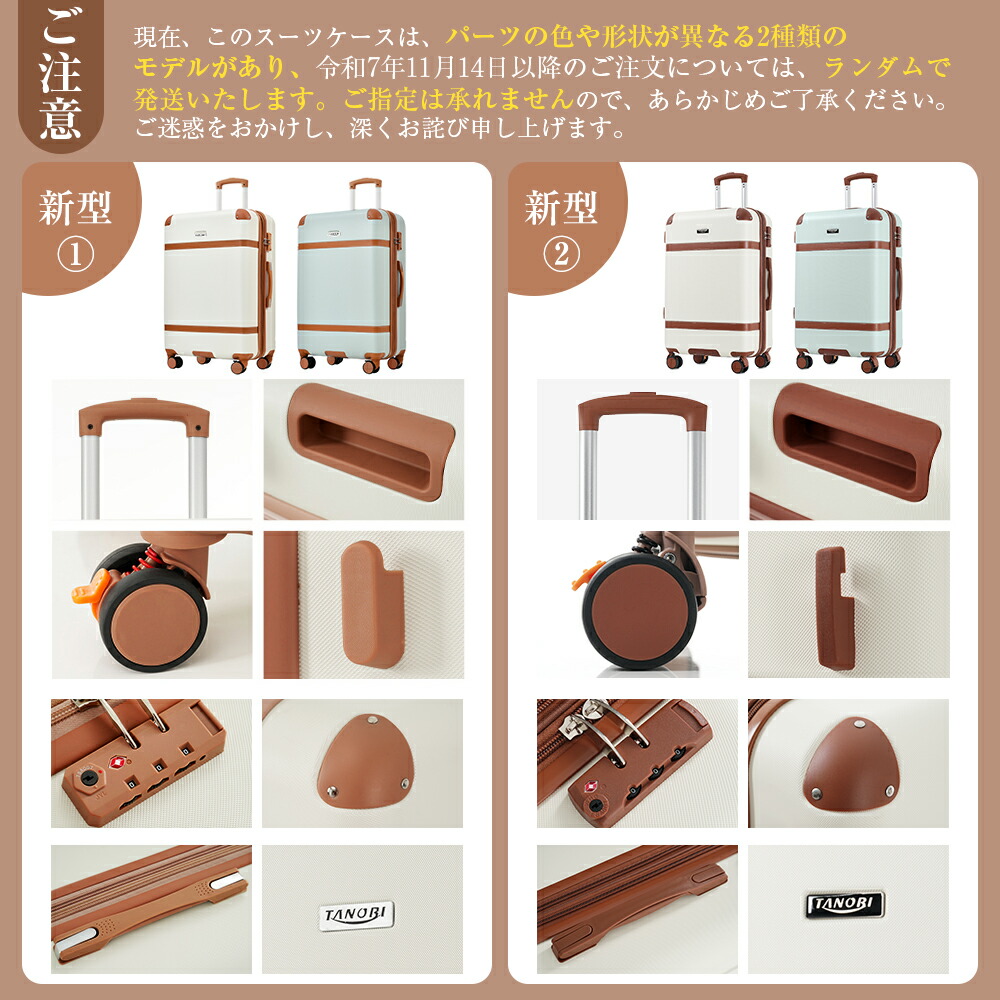 ご注意

現在、このスーツケースは、パーツの色や形状が異なる2種類のモデルがあり、令和7年11月14日以降のご注文については、ランダムで発送いたします。ご指定は承れませんので、あらかじめご了承ください。ご迷惑をおかけし、深くお詫び申し上げます。

新型①

TANOBI

新型②

TANOBI