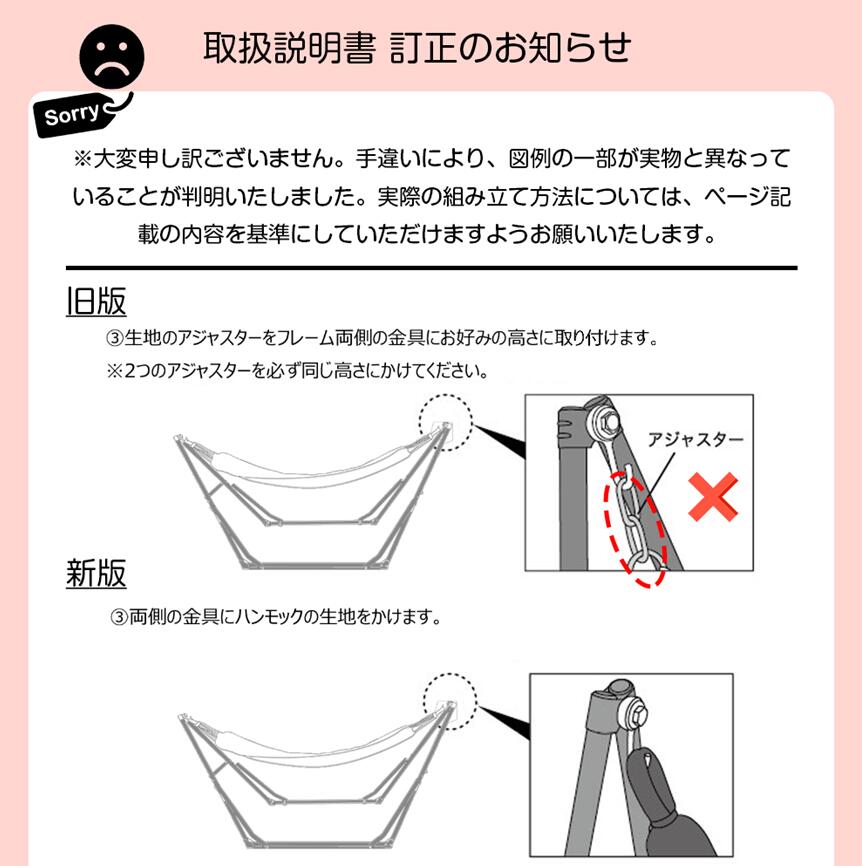 取扱説明書 訂正のお知らせ

Sorry

※大変申し訳ございません。手違いにより、図例の一部が実物と異なっていることが判明いたしました。実際の組み立て方法については、ページ記載の内容を基準にしていただけますようお願いいたします。

旧版

③生地のアジャスターをフレーム両側の金具にお好みの高さに取り付けます。

※2つのアジャスターを必ず同じ高さにかけてください。

アジャスター

新版

③両側の金具にハンモックの生地をかけます。