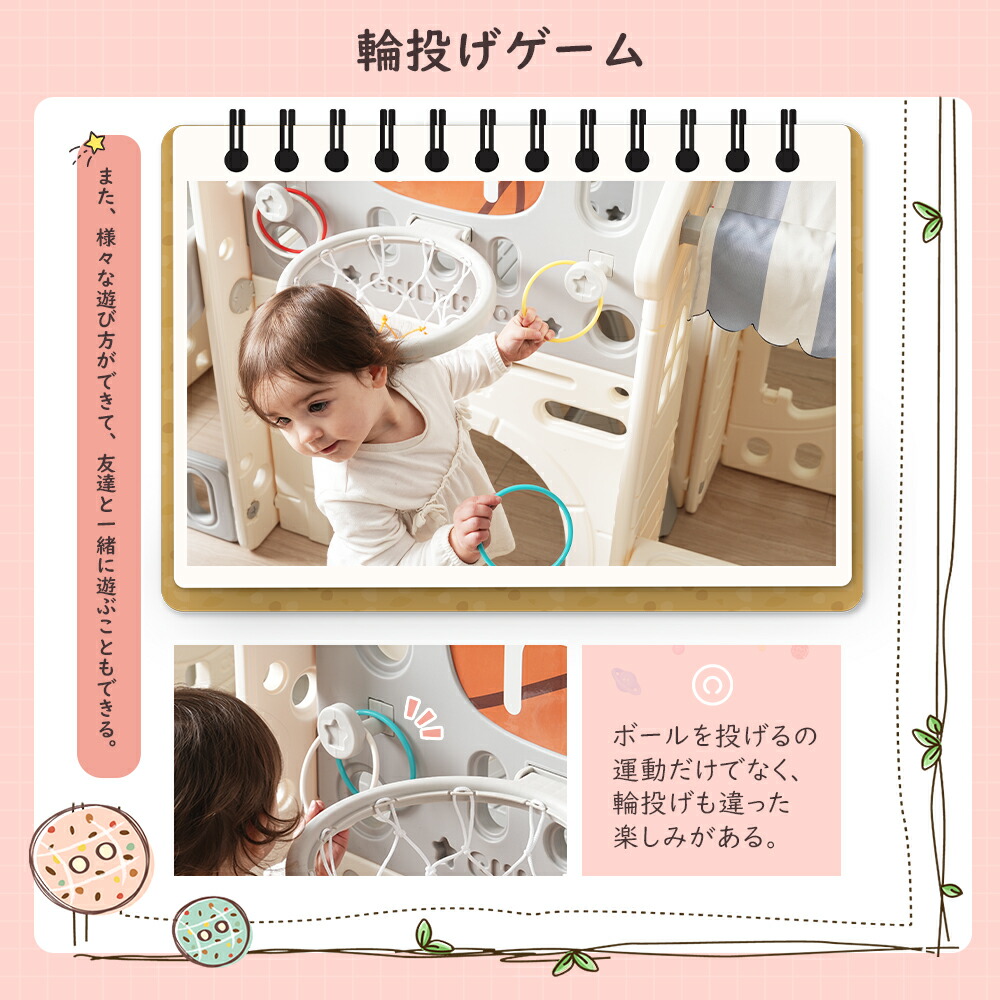 輪投げゲーム

また、様々な遊び方ができて、友達と一緒に遊ぶこともできる。

ボールを投げるの運動だけでなく、輪投げも違った楽しみがある。