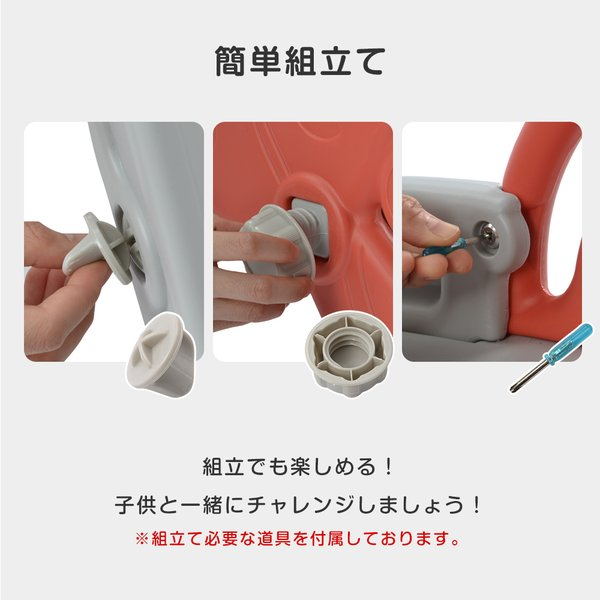 簡単組立て

組立でも楽しめる！

子供と一緒にチャレンジしましょう！

※組立て必要な道具を付属しております。