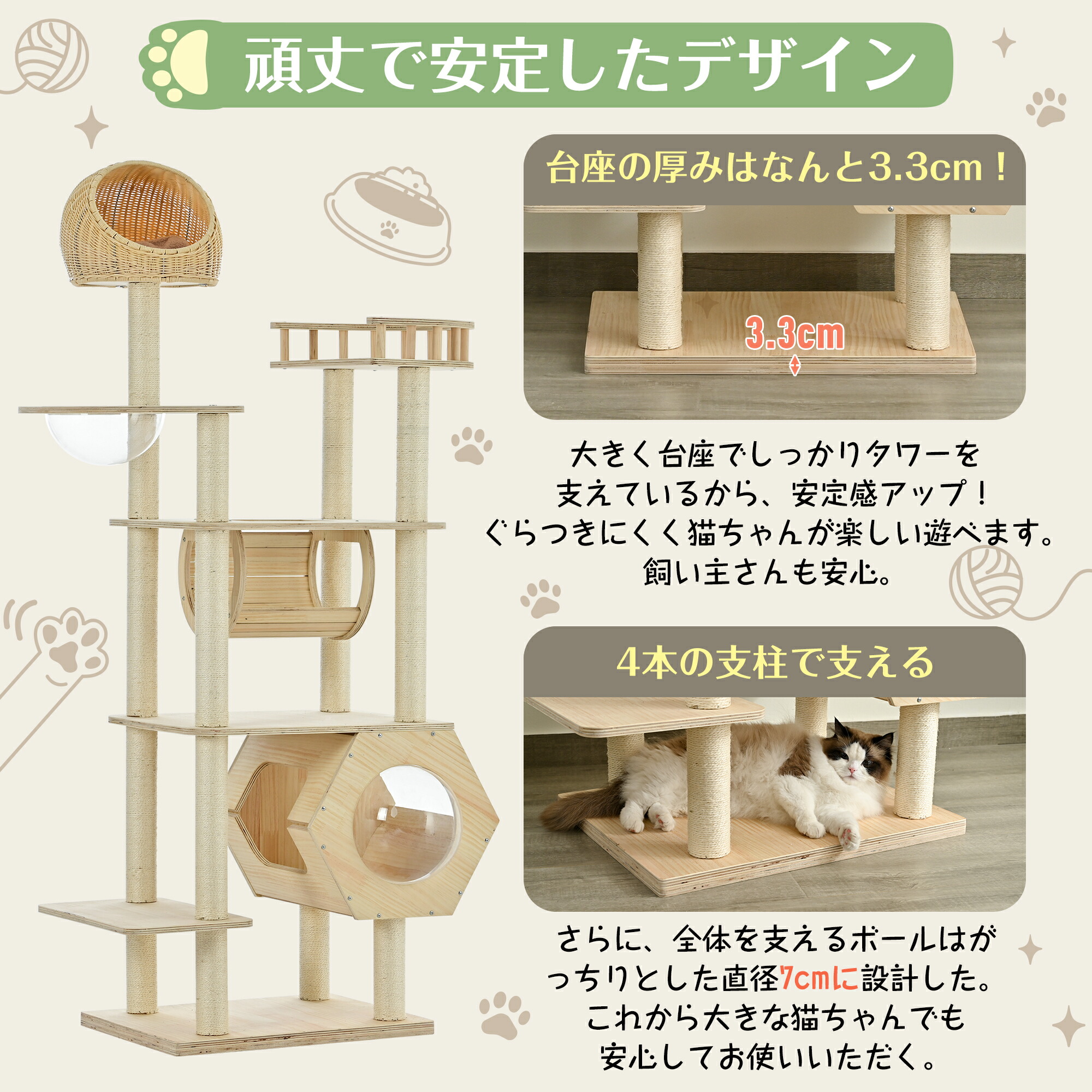 頑丈で安定したデザイン

台座の厚みはなんと3.3cm！

3.3cm

大きく台座でしっかりタワーを支えているから、安定感アップ！ぐらつきにくく猫ちゃんが楽しい遊べます。飼い主さんも安心。

4本の支柱で支える

さらに、全体を支えるポールはがっちりとした直径7cmに設計した。これから大きな猫ちゃんでも安心してお使いいただく。