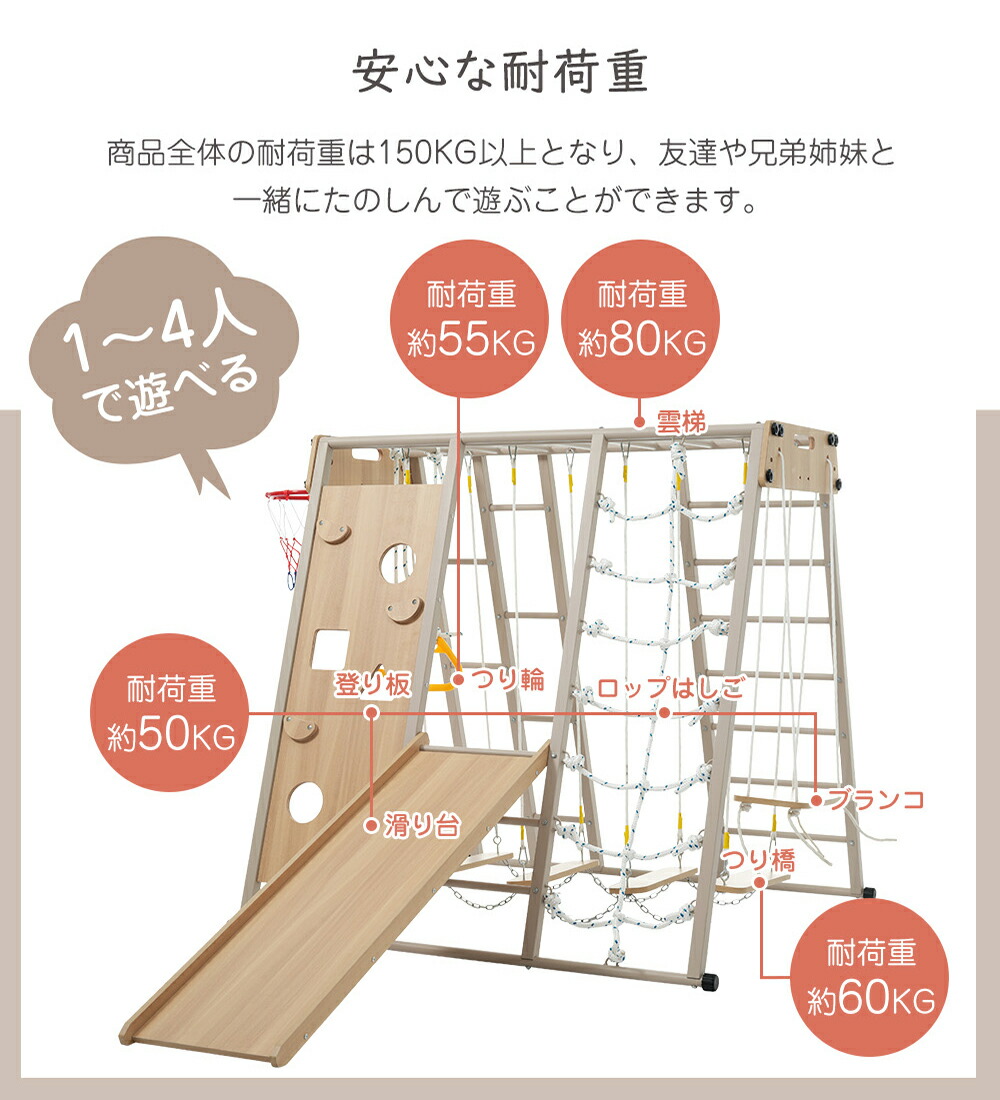 安心な耐荷重

商品全体の耐荷重は150KG以上となり、友達や兄弟姉妹と一緒にたのしんで遊ぶことができます。

1～4人で遊べる

耐荷重
約55KG

耐荷重
約80KG

雲梯

耐荷重
約50KG

登り板

つり輪

ロップはしご

ブランコ

滑り台

つり橋

耐荷重
約60KG