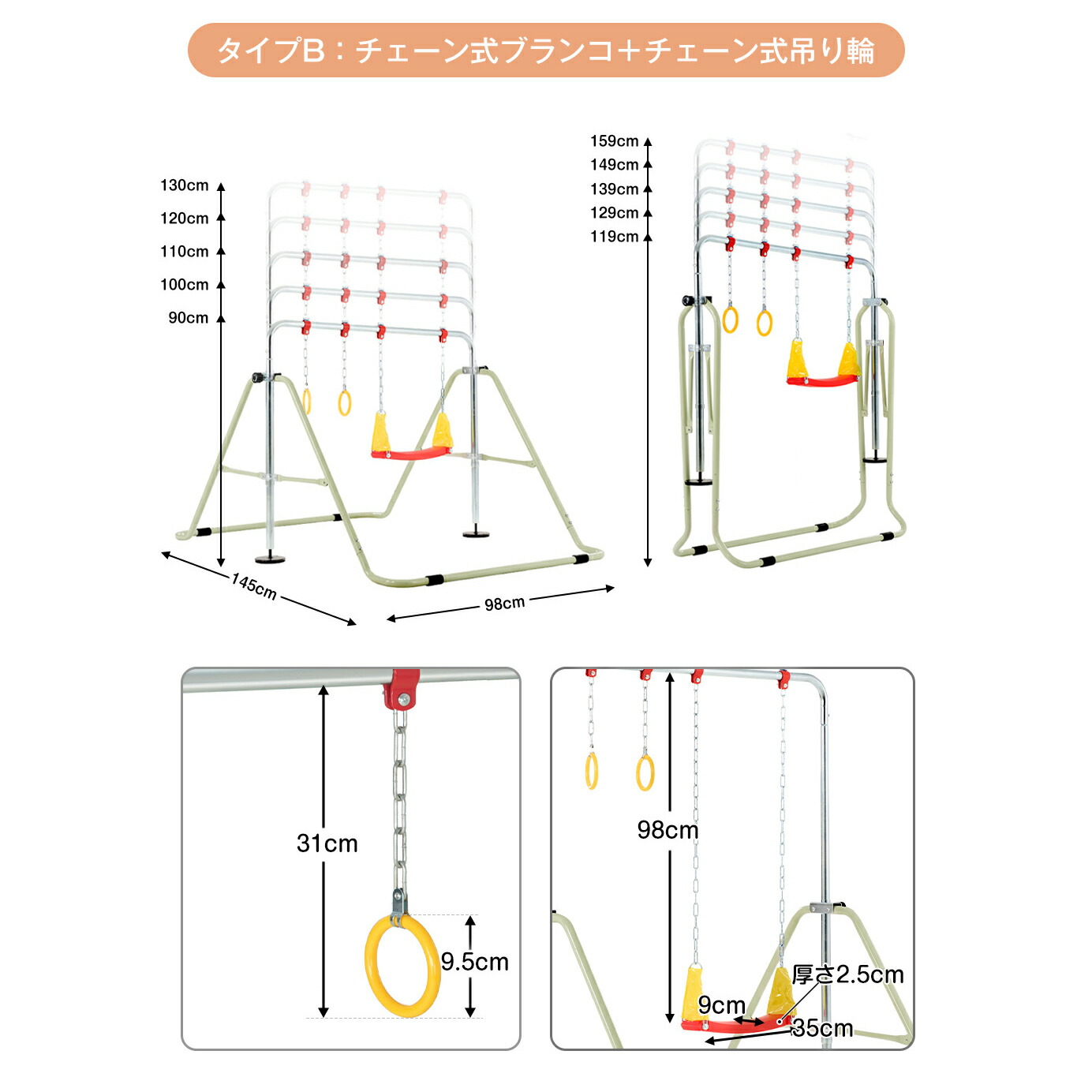 タイプB：チェーン式ブランコ+チェーン式吊り輪

130cm
120cm
110cm
100cm
90cm

145cm
98cm

159cm
149cm
139cm
129cm
119cm

31cm
9.5cm

98cm
厚さ2.5cm
9cm
35cm