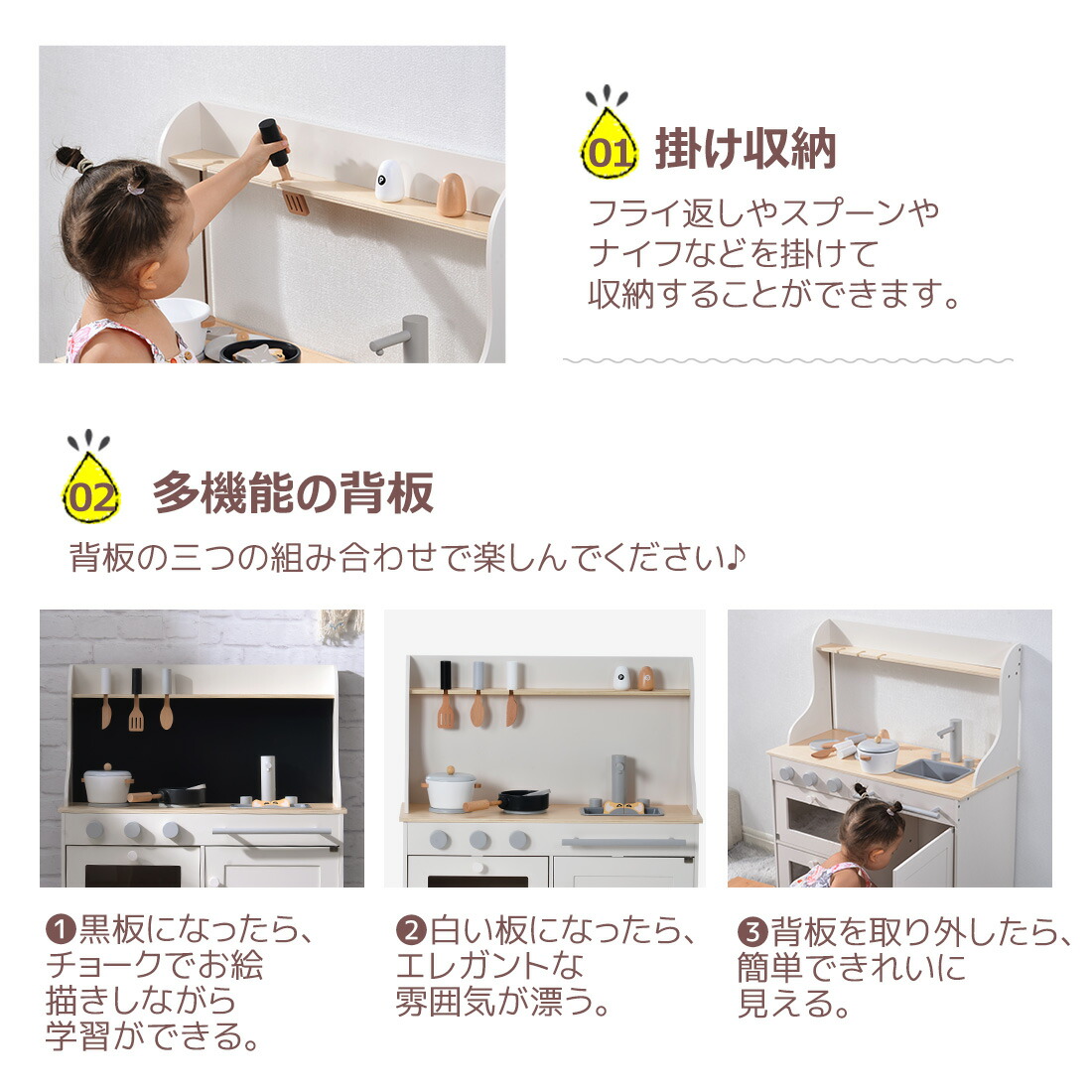 01 掛け収納

フライ返しやスプーンやナイフなどを掛けて収納することができます。

02 多機能の背板

背板の三つの組み合わせで楽しんでください♪

❶黒板になったら、チョークでお絵描きしながら学習ができる。

❷白い板になったら、エレガントな雰囲気が漂う。

❸背板を取り外したら、簡単できれいに見える。