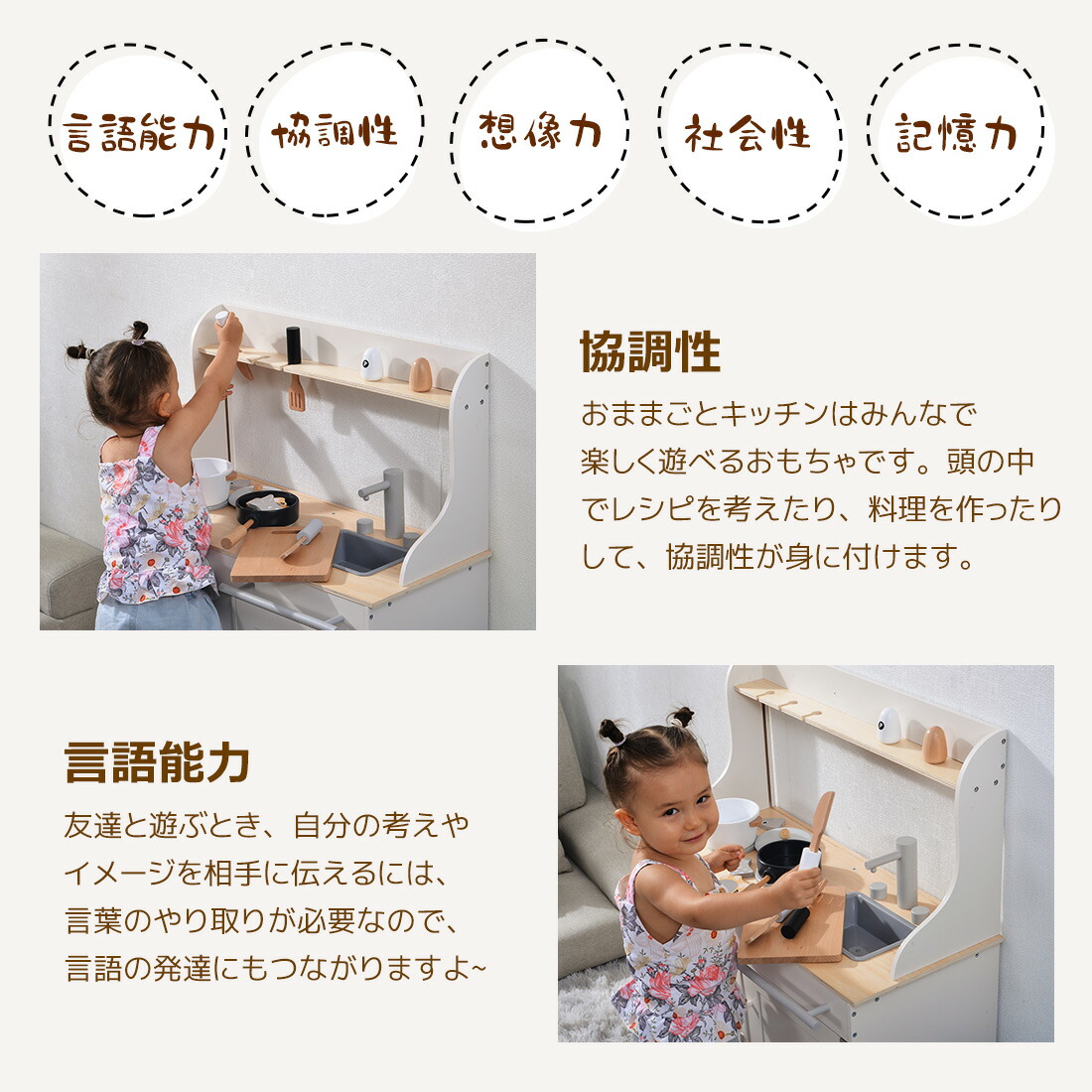 言語能力

協調性

想像力

社会性

記憶力

協調性

おままごとキッチンはみんなで楽しく遊べるおもちゃです。頭の中でレシピを考えたり、料理を作ったりして、協調性が身に付けます。

言語能力

友達と遊ぶとき、自分の考えやイメージを相手に伝えるには、言葉のやり取りが必要なので、言語の発達にもつながりますよ~