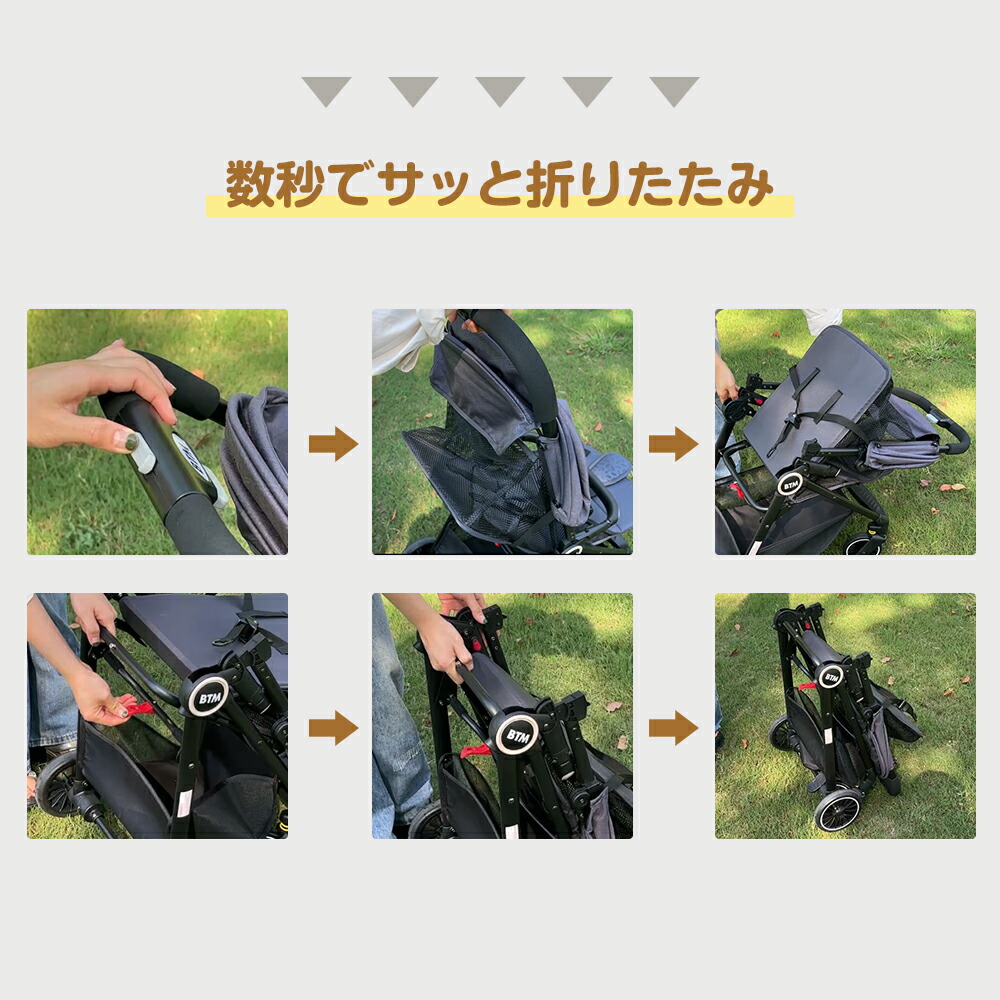 数秒でサッと折りたたみ

BTM

BTM

BTM

BTM