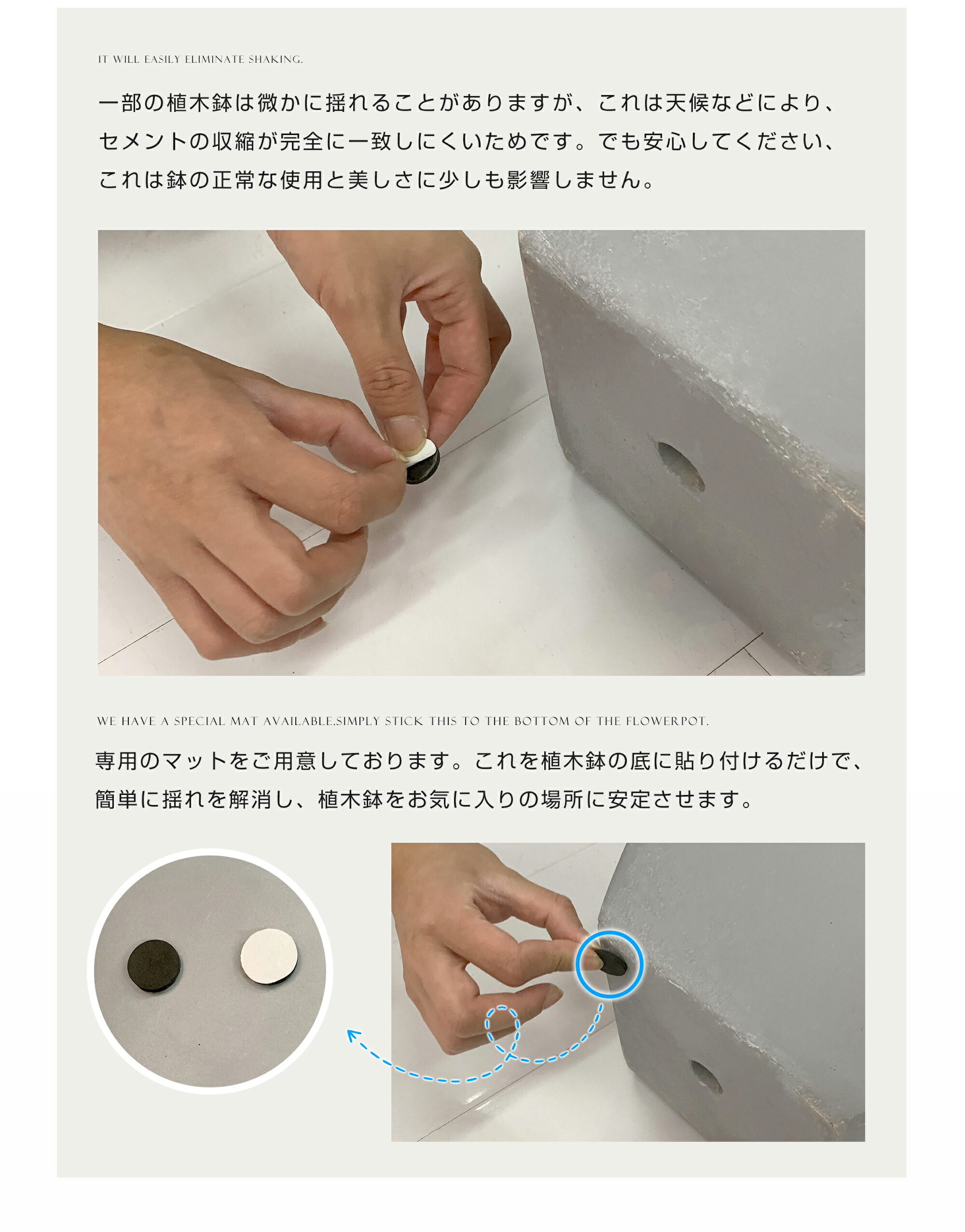 IT WILL EASILY ELIMINATE SHAKING.

一部の植木鉢は微かに揺れることがありますが、これは天候などにより、セメントの収縮が完全に一致しにくいためです。でも安心してください、これは鉢の正常な使用と美しさに少しも影響しません。

WE HAVE A SPECIAL MAT AVAILABLE.SIMPLY STICK THIS TO THE BOTTOM OF THE FLOWERPOT.

専用のマットをご用意しております。これを植木鉢の底に貼り付けるだけで、簡単に揺れを解消し、植木鉢をお気に入りの場所に安定させます。