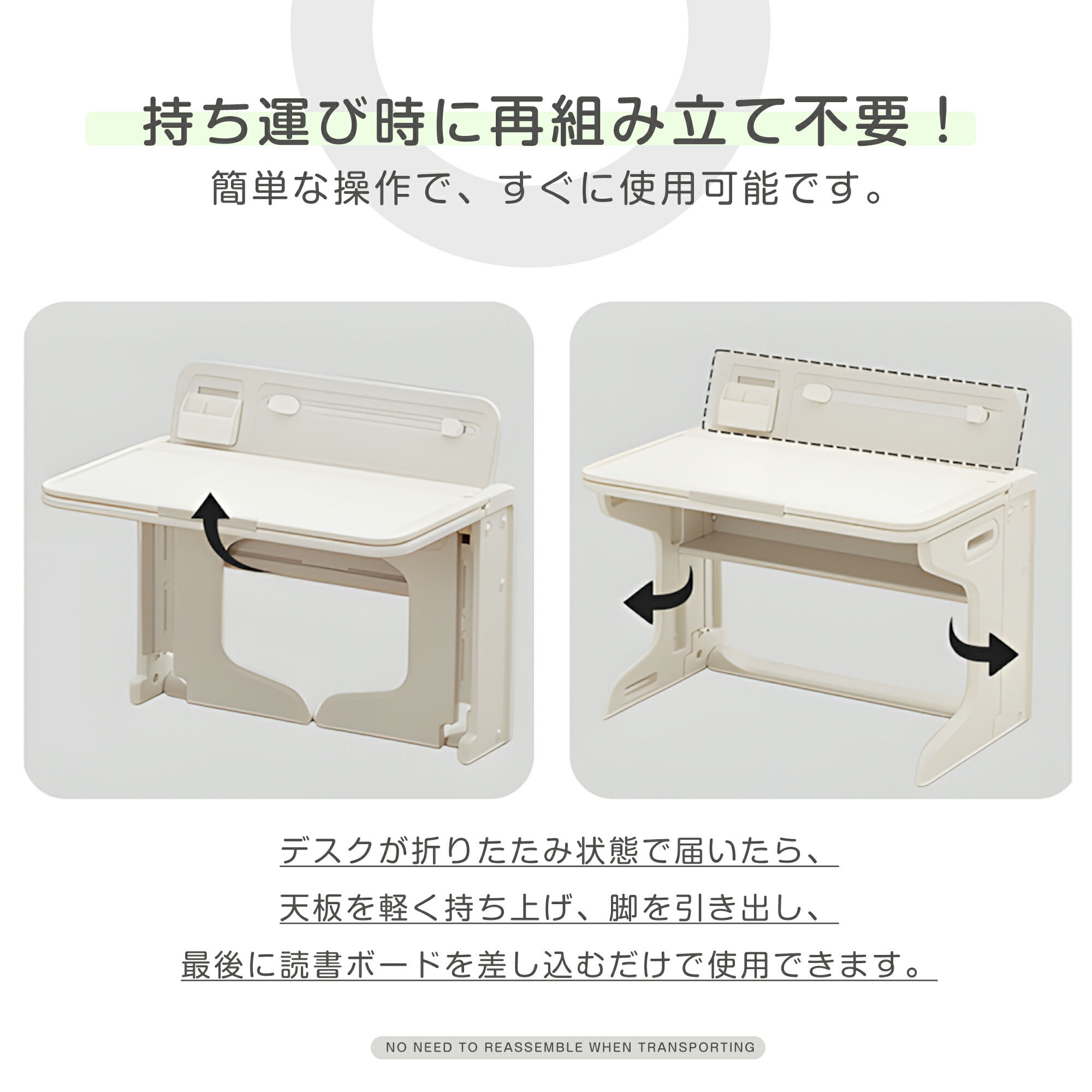 持ち運び時に再組み立て不要！

簡単な操作で、すぐに使用可能です。

デスクが折りたたみ状態で届いたら、

天板を軽く持ち上げ、脚を引き出し、

最後に読書ボードを差し込むだけで使用できます。

NO NEED TO REASSEMBLE WHEN TRANSPORTING