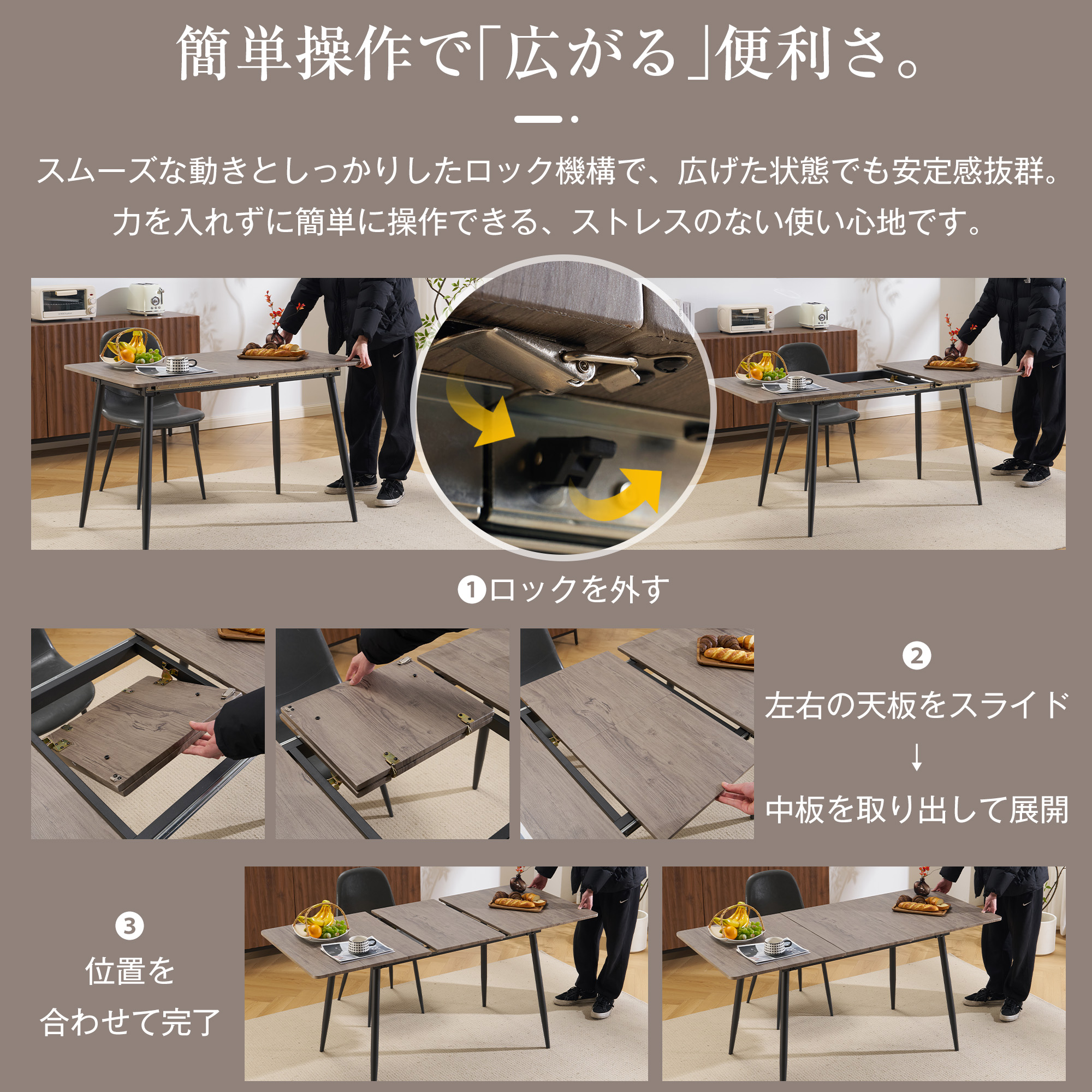 簡単操作で「広がる」便利さ。

スムーズな動きとしっかりしたロック機構で、広げた状態でも安定感抜群。
力を入れずに簡単に操作できる、ストレスのない使い心地です。

❶ロックを外す

❷
左右の天板をスライド
↓
中板を取り出して展開

❸
位置を
合わせて完了