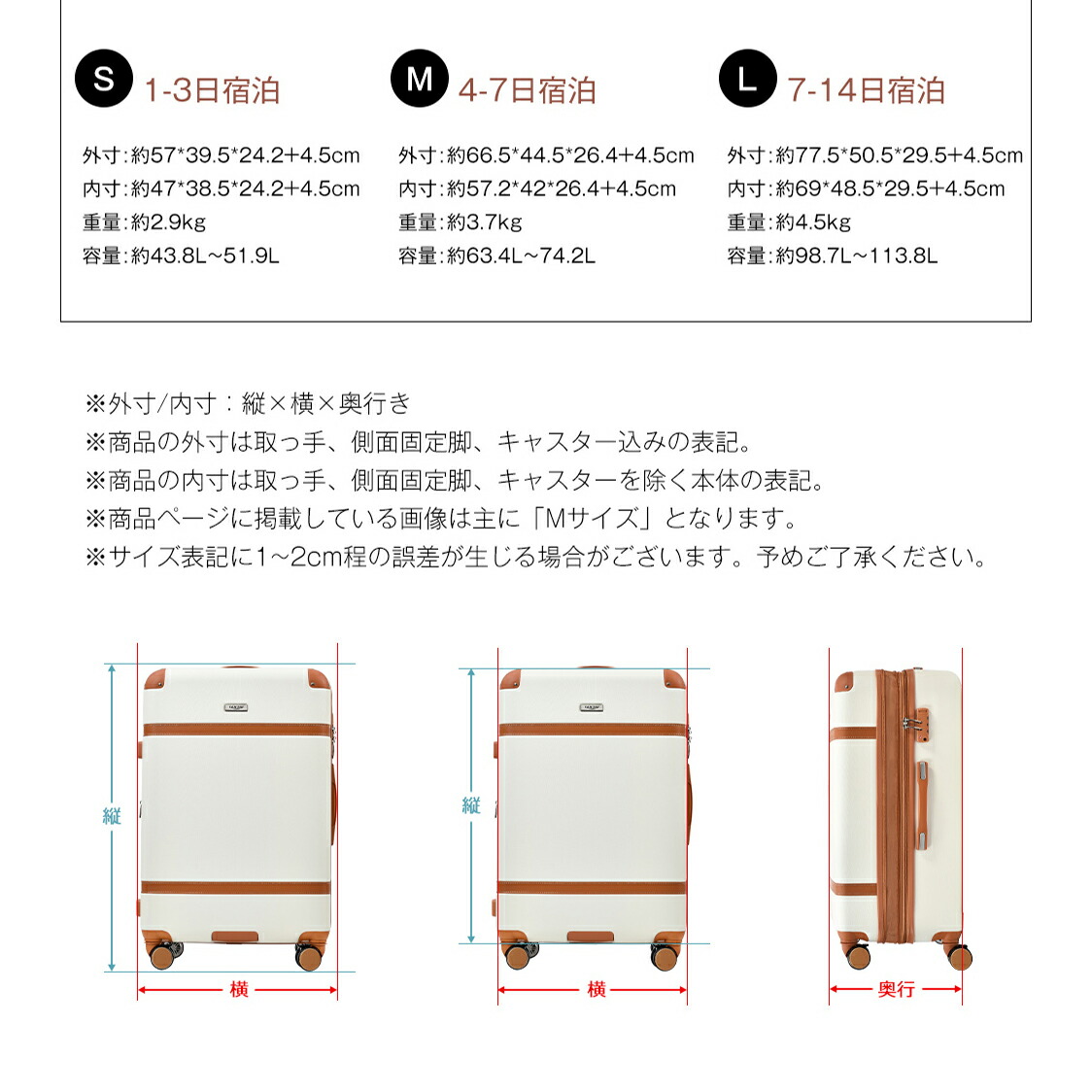 S 1-3日宿泊

外寸:約57*39.5*24.2+4.5cm
内寸:約47*38.5*24.2+4.5cm
重量:約2.9kg
容量:約43.8L~51.9L

M 4-7日宿泊

外寸:約66.5*44.5*26.4+4.5cm
内寸:約57.2*42*26.4+4.5cm
重量:約3.7kg
容量:約63.4L~74.2L

L 7-14日宿泊

外寸:約77.5*50.5*29.5+4.5cm
内寸:約69*48.5*29.5+4.5cm
重量:約4.5kg
容量:約98.7L~113.8L

※外寸/内寸：縦×横×奥行き
※商品の外寸は取っ手、側面固定脚、キャスター込みの表記。
※商品の内寸は取っ手、側面固定脚、キャスターを除く本体の表記。
※商品ページに掲載している画像は主に「Mサイズ」となります。
※サイズ表記に1~2cm程の誤差が生じる場合がございます。予めご了承ください。

縦
横

縦
横

奥行