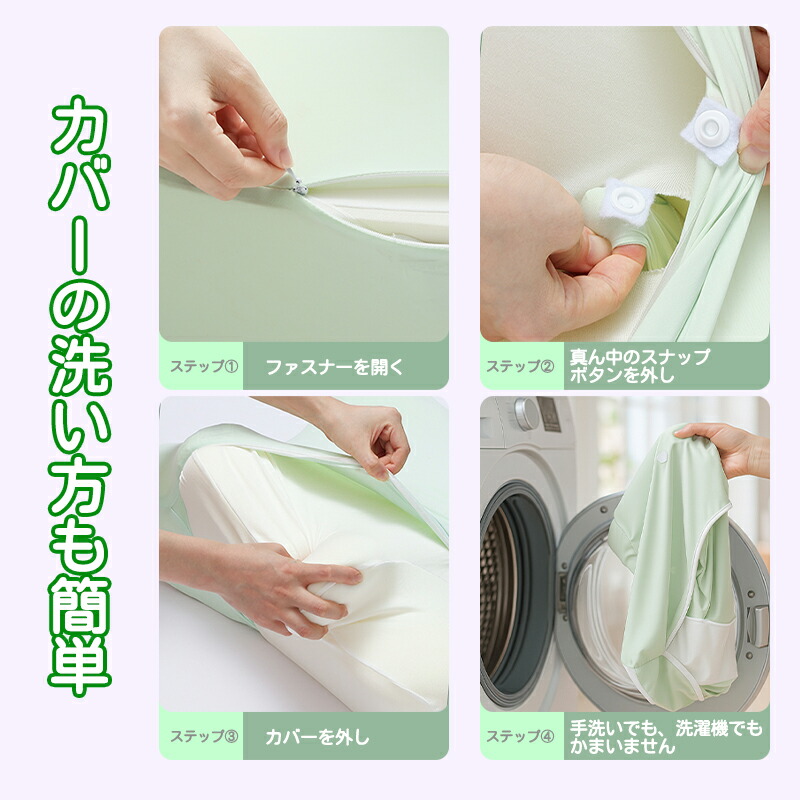 カバーの洗い方も簡単

ステップ① ファスナーを開く

ステップ② 真ん中のスナップボタンを外し

ステップ③ カバーを外し

ステップ④ 手洗いでも、洗濯機でもかまいません