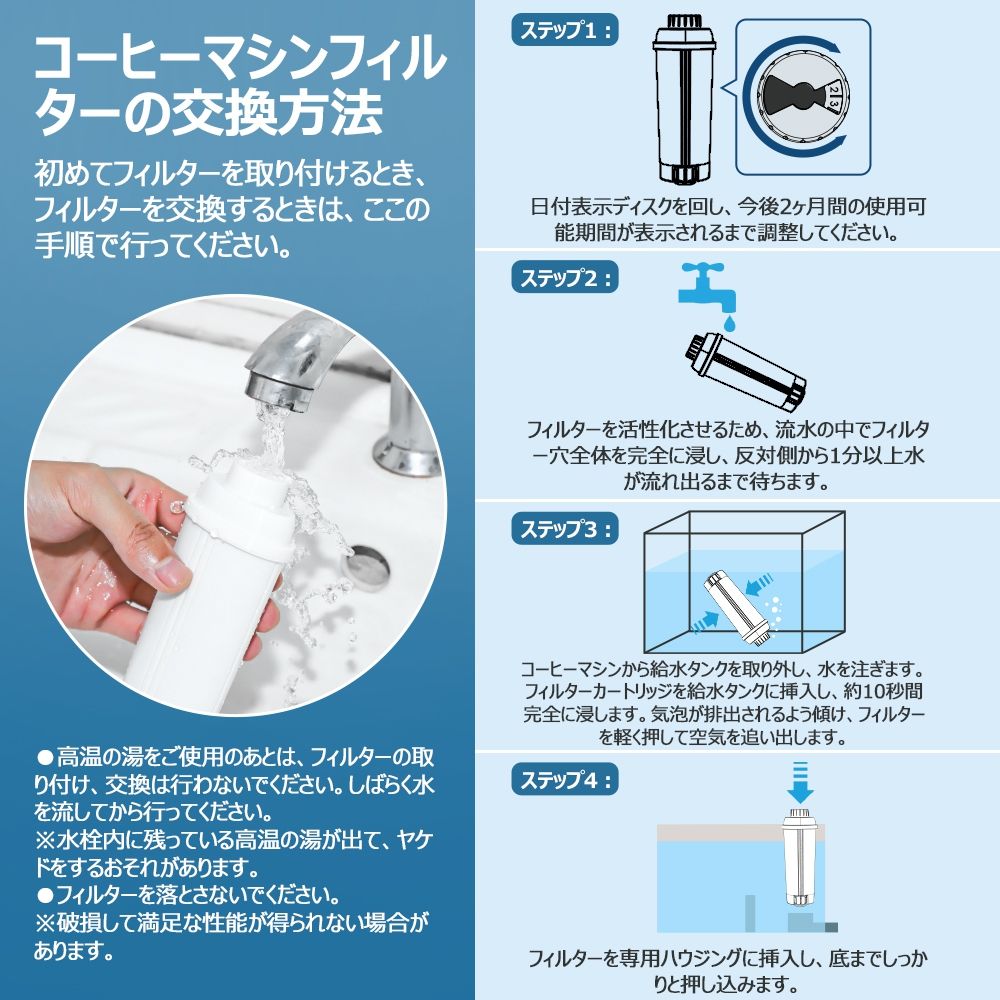 コーヒーマシンフィルターの交換方法

初めてフィルターを取り付けるとき、フィルターを交換するときは、ここの手順で行ってください。

●高温の湯をご使用のあとは、フィルターの取り付け、交換は行わないでください。しばらく水を流してから行ってください。
※水栓内に残っている高温の湯が出て、ヤケドをするおそれがあります。
●フィルターを落とさないでください。
※破損して満足な性能が得られない場合があります。

ステップ1：

2 1 3

日付表示ディスクを回し、今後2ヶ月間の使用可能期間が表示されるまで調整してください。

ステップ2：

フィルターを活性化させるため、流水の中でフィルター穴全体を完全に浸し、反対側から1分以上水が流れ出るまで待ちます。

ステップ3：

コーヒーマシンから給水タンクを取り外し、水を注ぎます。フィルターカートリッジを給水タンクに挿入し、約10秒間完全に浸します。気泡が排出されるよう傾け、フィルターを軽く押して空気を追い出します。

ステップ4：

フィルターを専用ハウジングに挿入し、底までしっかりと押し込みます。