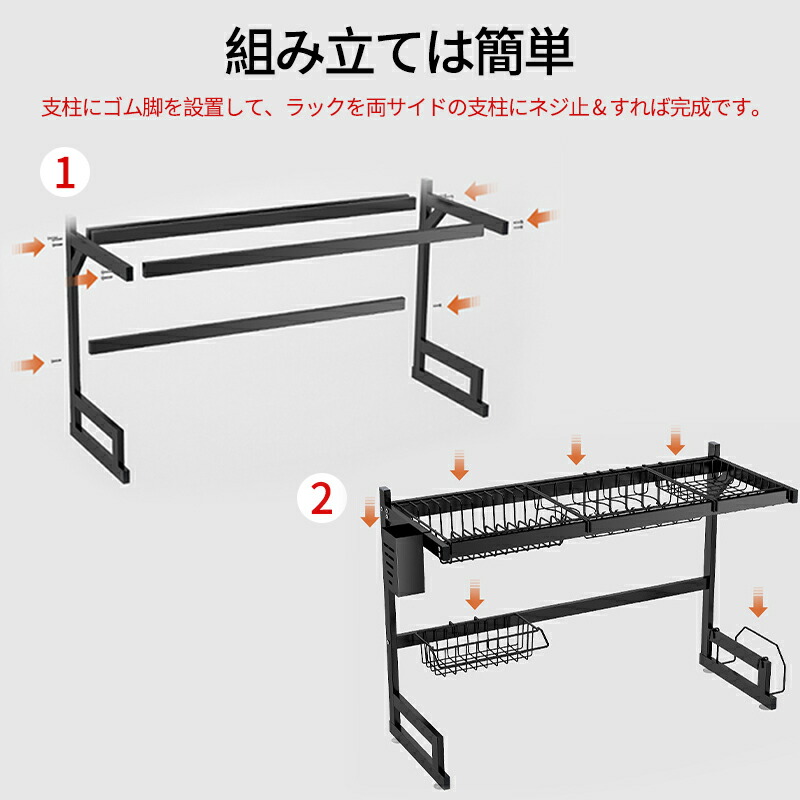 組み立ては簡単

支柱にゴム脚を設置して、ラックを両サイドの支柱にネジ止＆すれば完成です。

1

2