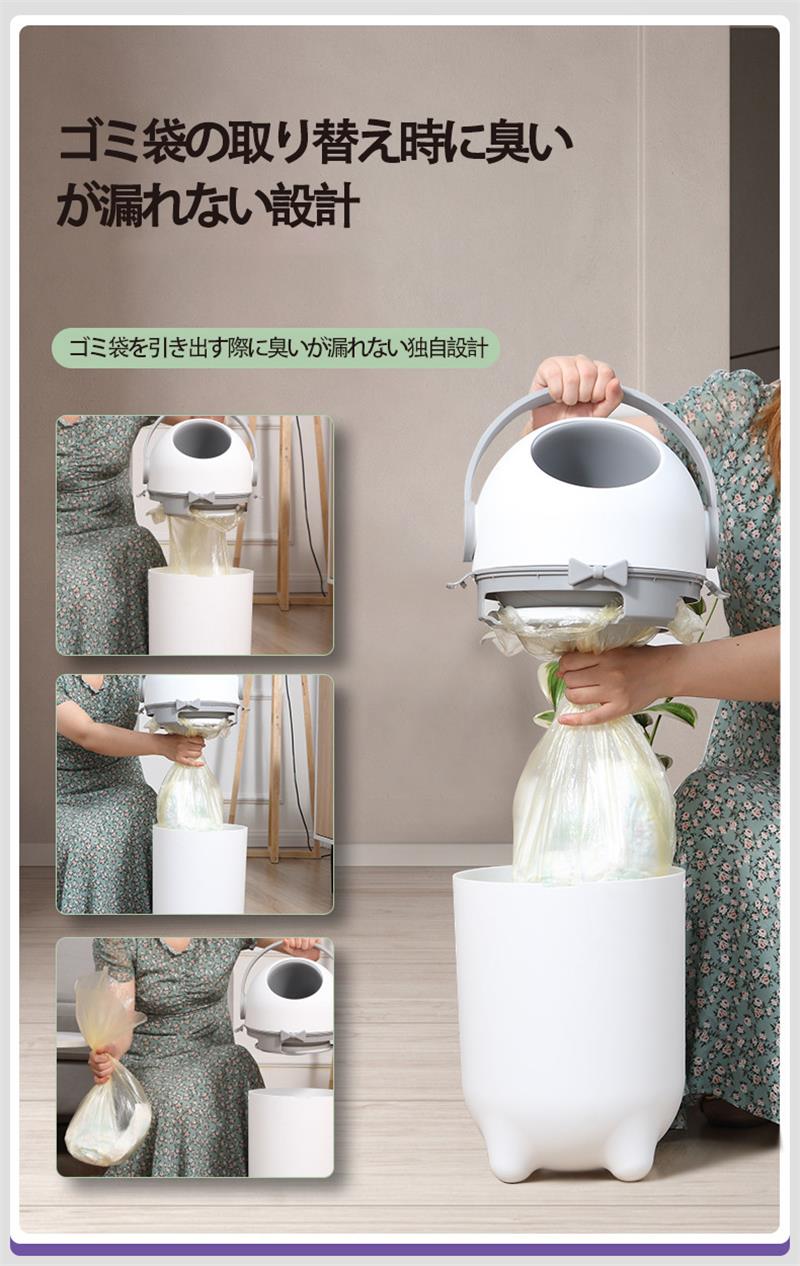 ゴミ袋の取り替え時に臭いが漏れない設計

ゴミ袋を引き出す際に臭いが漏れない独自設計