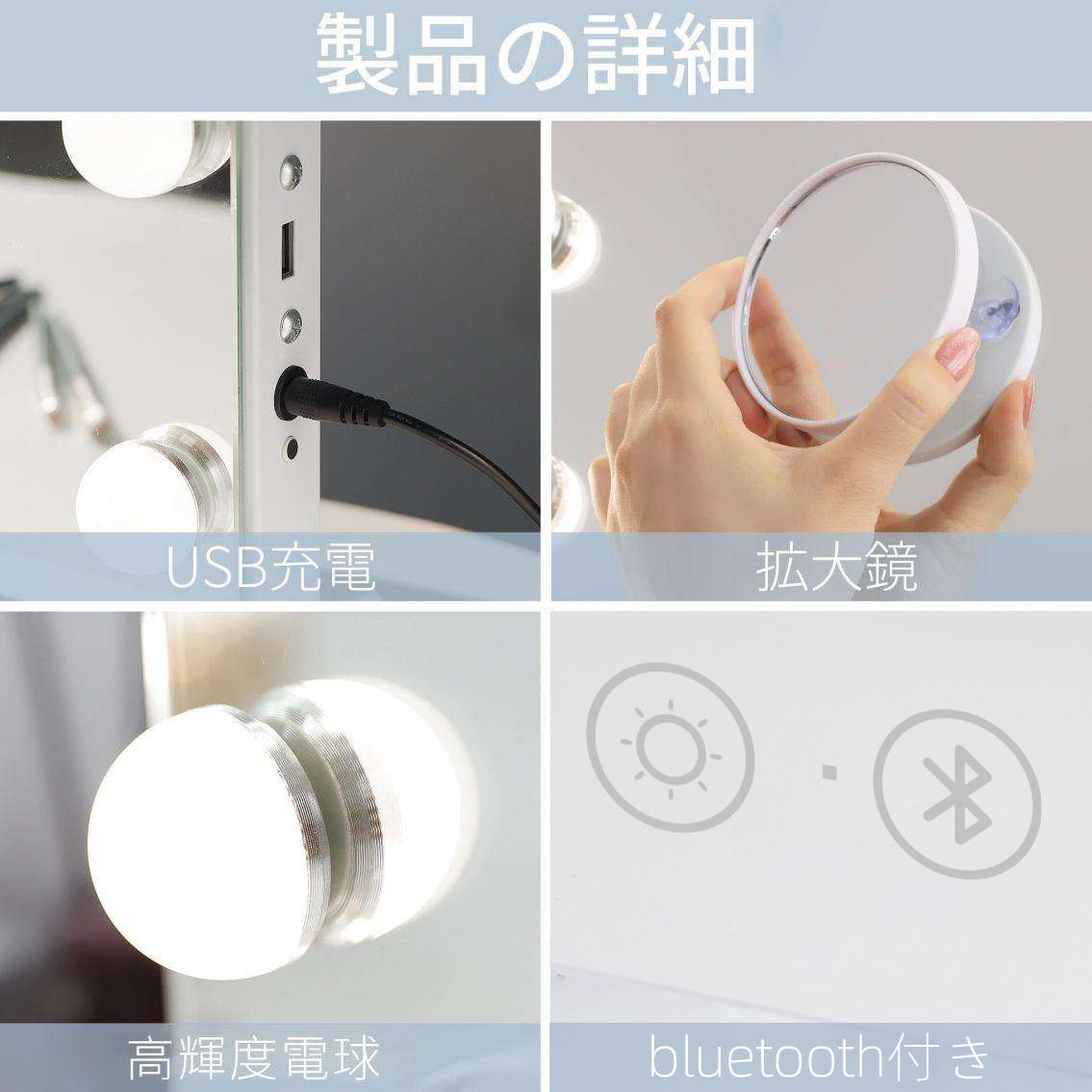 製品の詳細

USB充電

拡大鏡

高輝度電球

bluetooth付き