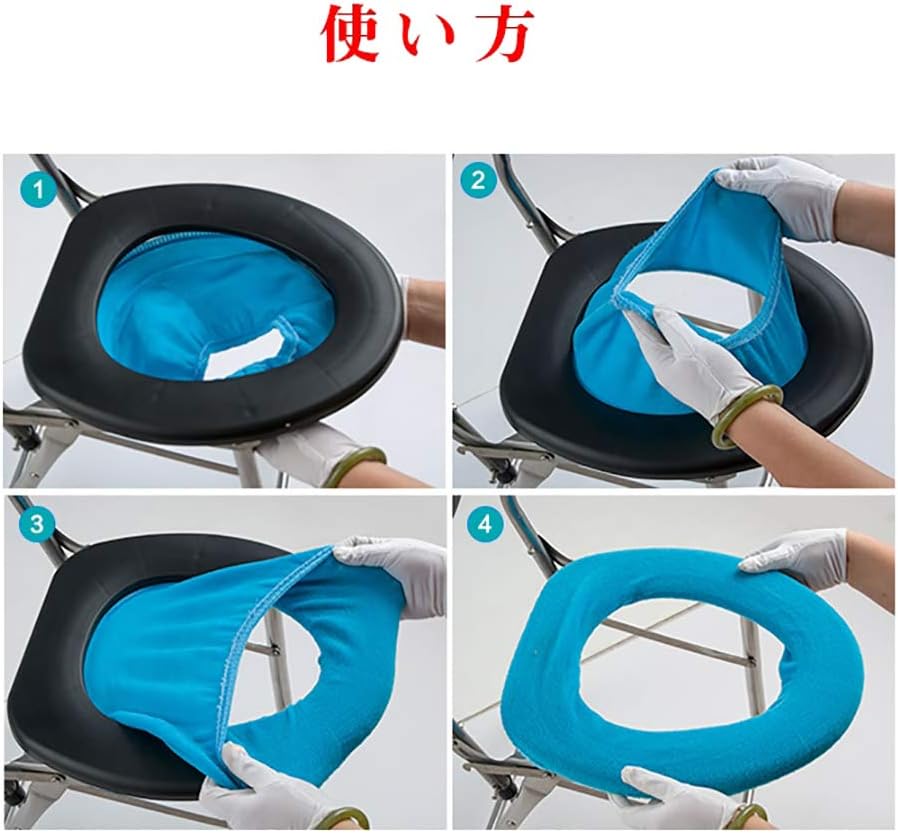 使い方

1

2

3

4