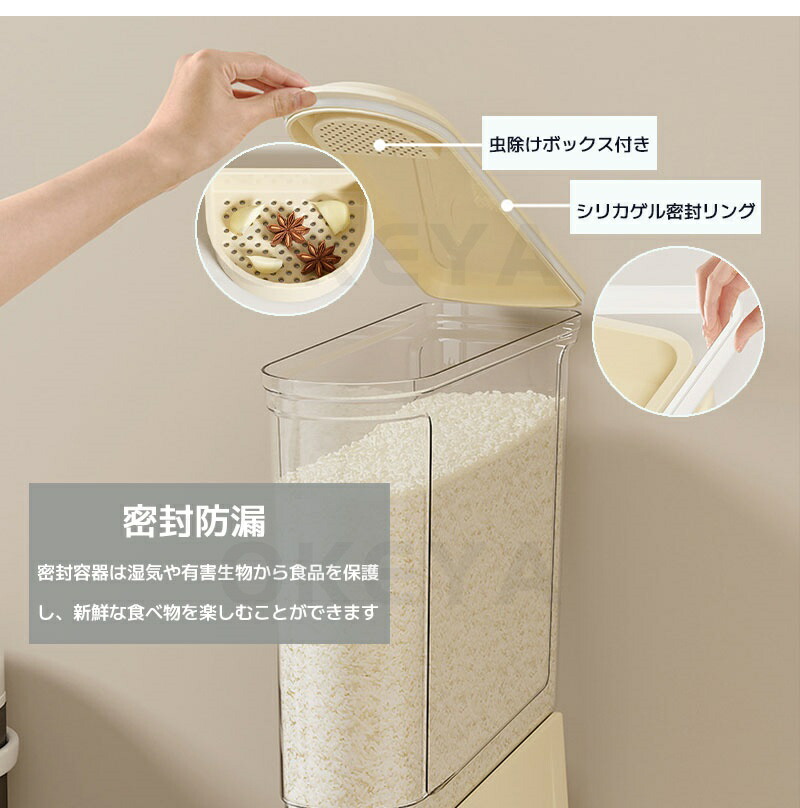 虫除けボックス付き

シリカゲル密封リング

OKGYA

密封防漏

密封容器は湿気や有害生物から食品を保護し、新鮮な食べ物を楽しむことができます

OKGYA