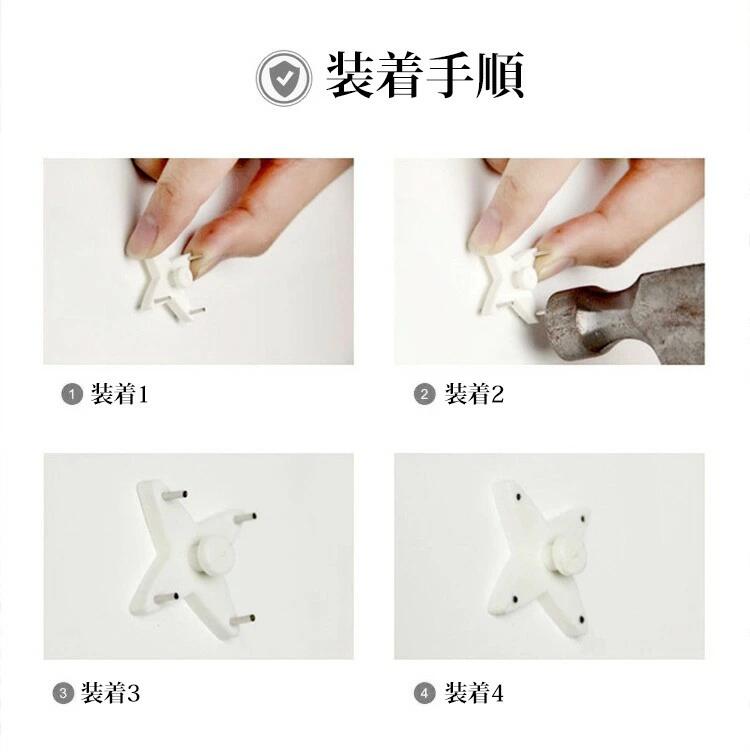 装着手順

① 装着1

② 装着2

③ 装着3

④ 装着4