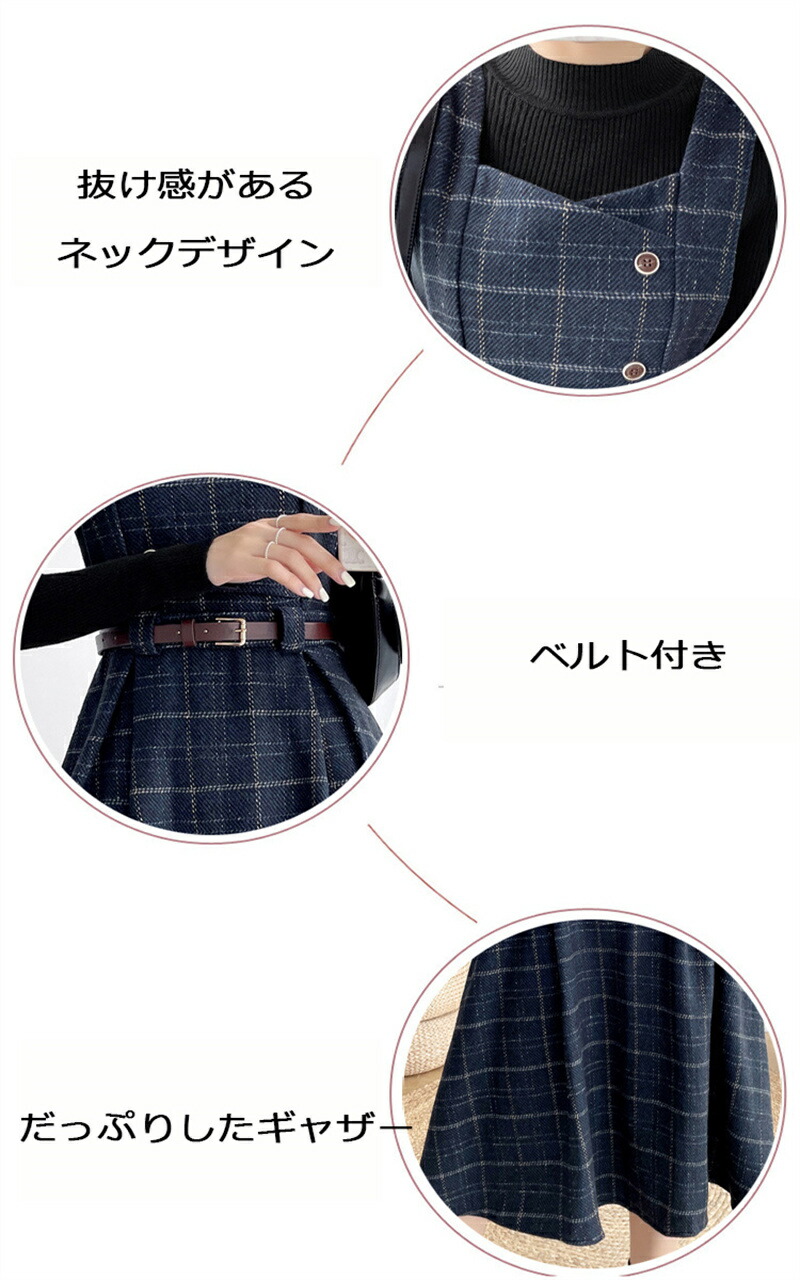 抜け感がある
ネックデザイン

ベルト付き

だっぷりしたギャザー