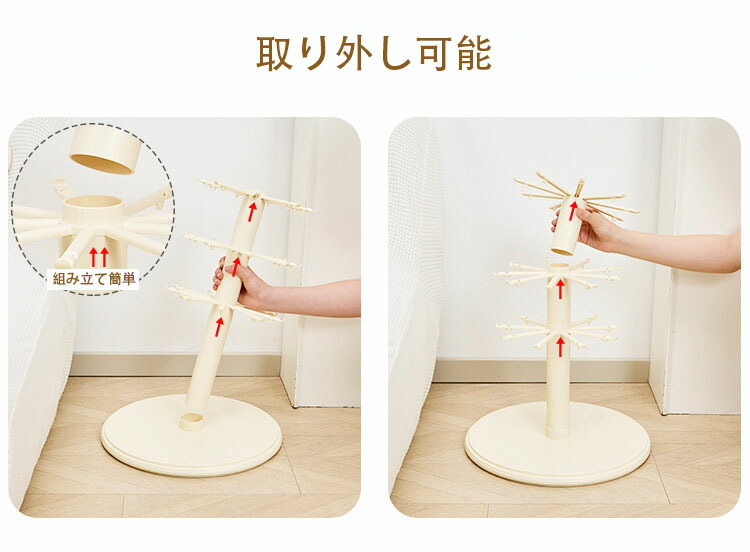 取り外し可能

組み立て簡単