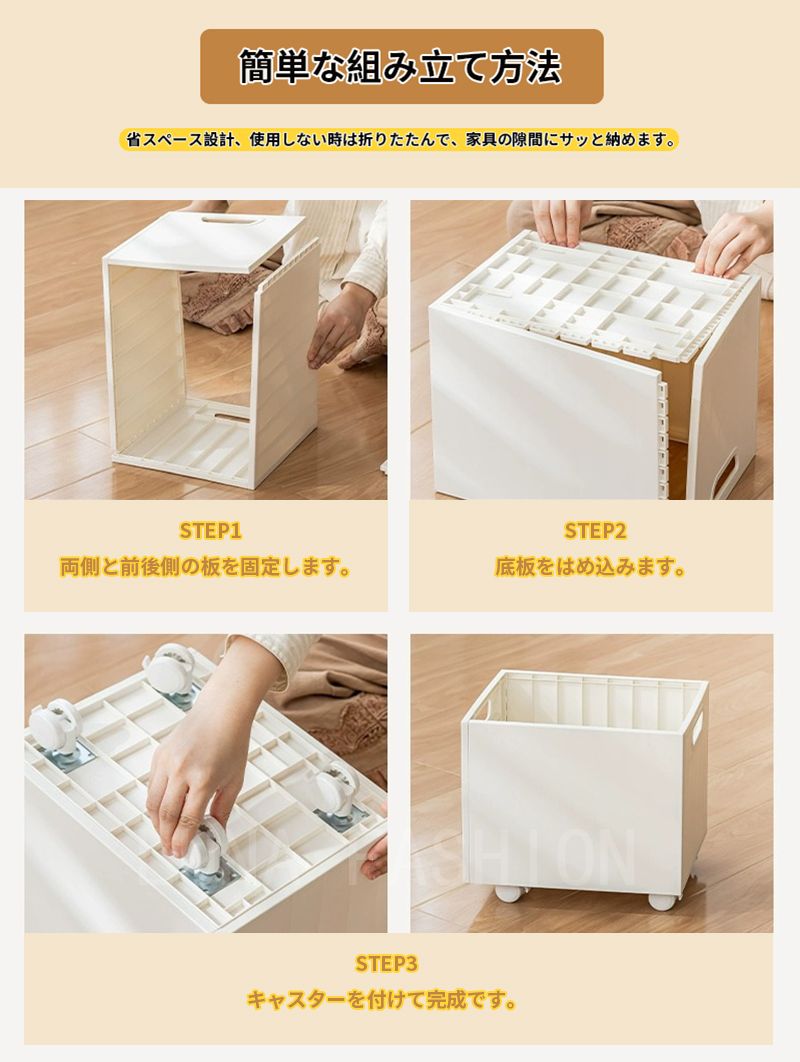 簡単な組み立て方法

省スペース設計、使用しない時は折りたたんで、家具の隙間にサッと納めます。

STEP1
両側と前後側の板を固定します。

STEP2
底板をはめ込みます。

FASHION

STEP3
キャスターを付けて完成です。