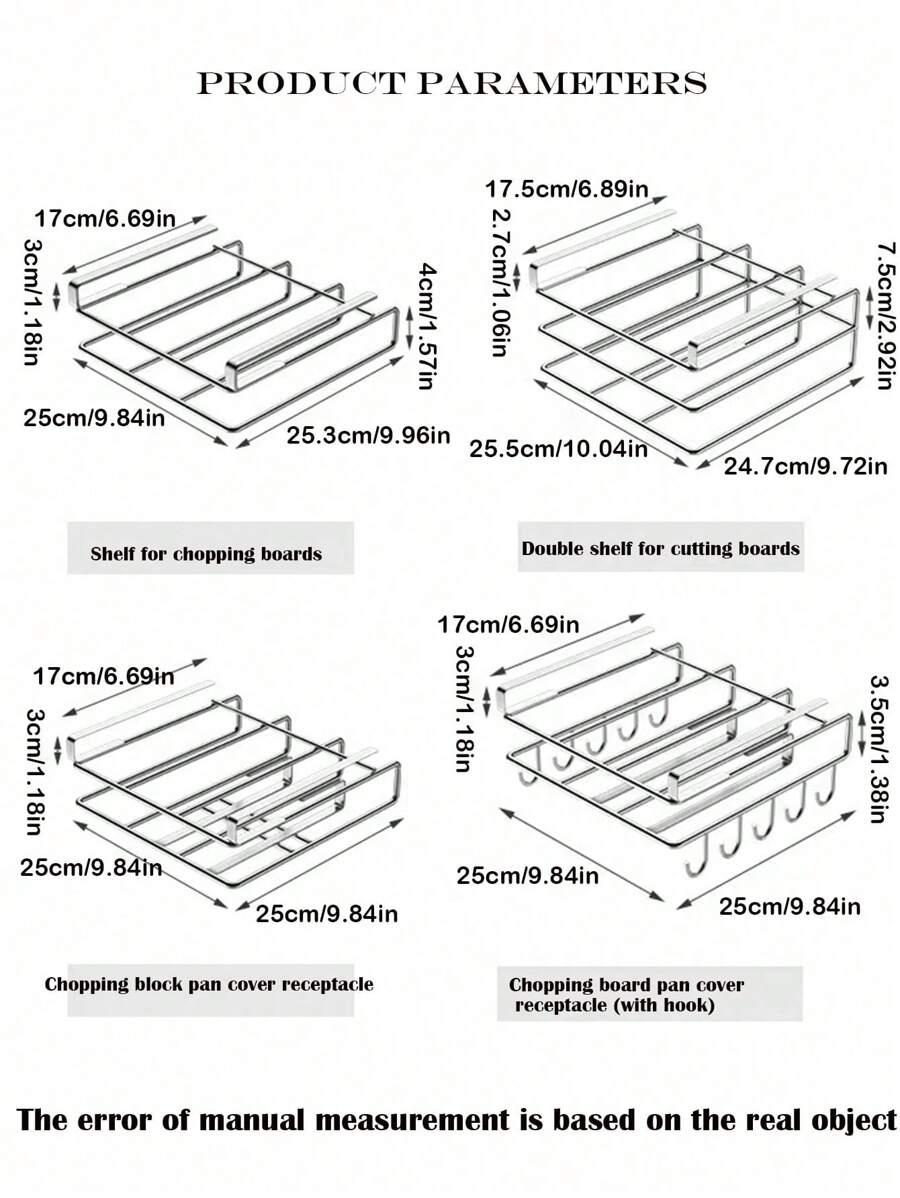 PRODUCT PARAMETERS

17cm/6.69in
3cm/1.18in
4cm/1.57in
25cm/9.84in
25.3cm/9.96in

Shelf for chopping boards

17.5cm/6.89in
2.7cm/1.06in
7.5cm/2.92in
25.5cm/10.04in
24.7cm/9.72in

Double shelf for cutting boards

17cm/6.69in
3cm/1.18in
25cm/9.84in
25cm/9.84in

Chopping block pan cover receptacle

17cm/6.69in
3cm/1.18in
3.5cm/1.38in
25cm/9.84in
25cm/9.84in

Chopping board pan cover receptacle (with hook)

The error of manual measurement is based on the real object