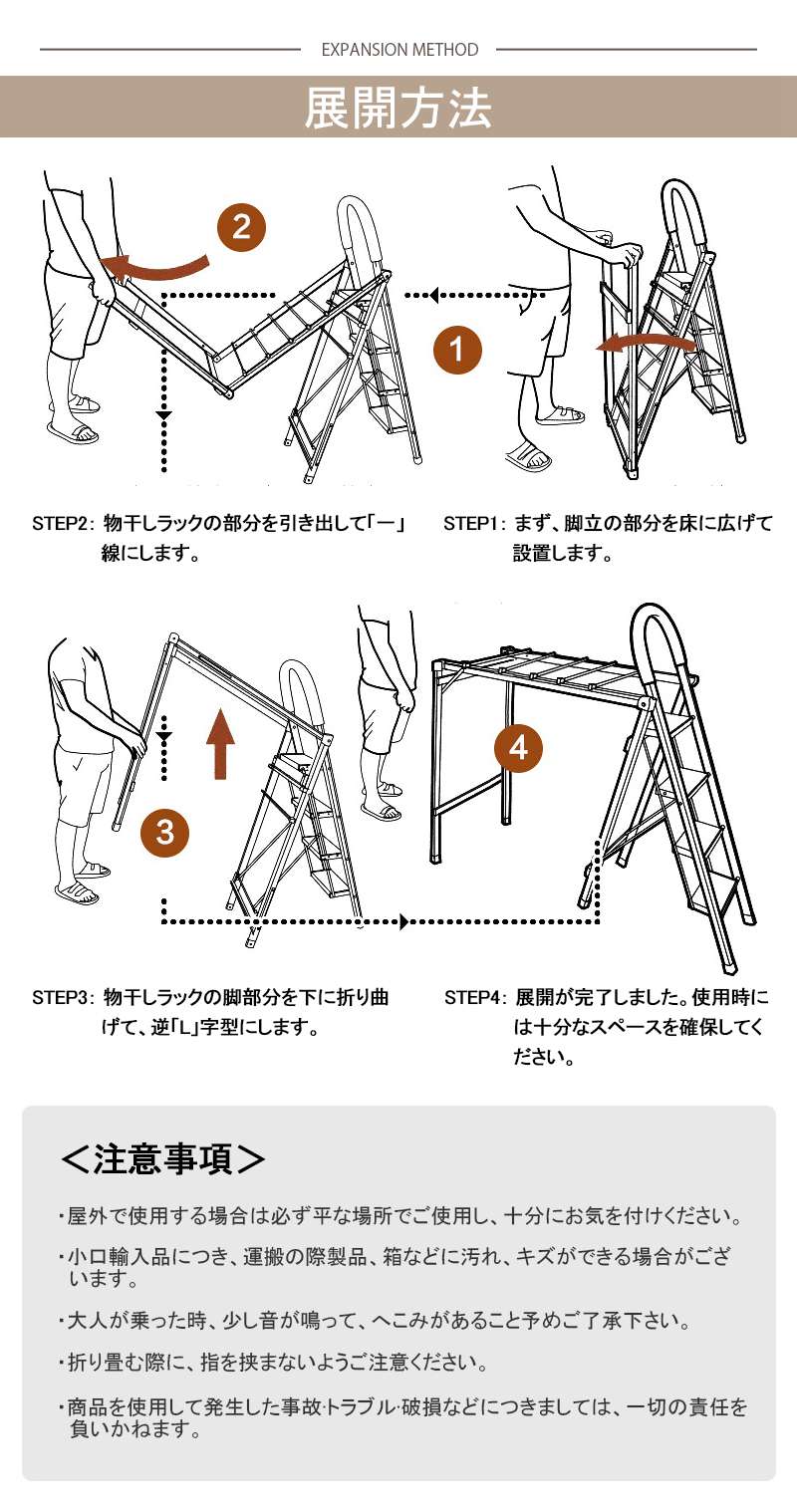 EXPANSION METHOD

展開方法

2

1

STEP2: 物干しラックの部分を引き出して「一」線にします。

STEP1: まず、脚立の部分を床に広げて設置します。

3

4

STEP3: 物干しラックの脚部分を下に折り曲げて、逆「L」字型にします。

STEP4: 展開が完了しました。使用時には十分なスペースを確保してください。

＜注意事項＞

・屋外で使用する場合は必ず平な場所でご使用し、十分にお気を付けください。

・小口輸入品につき、運搬の際製品、箱などに汚れ、キズができる場合がございます。

・大人が乗った時、少し音が鳴って、へこみがあること予めご了承下さい。

・折り畳む際に、指を挟まないようご注意ください。

・商品を使用して発生した事故·トラブル·破損などにつきましては、一切の責任を負いかねます。