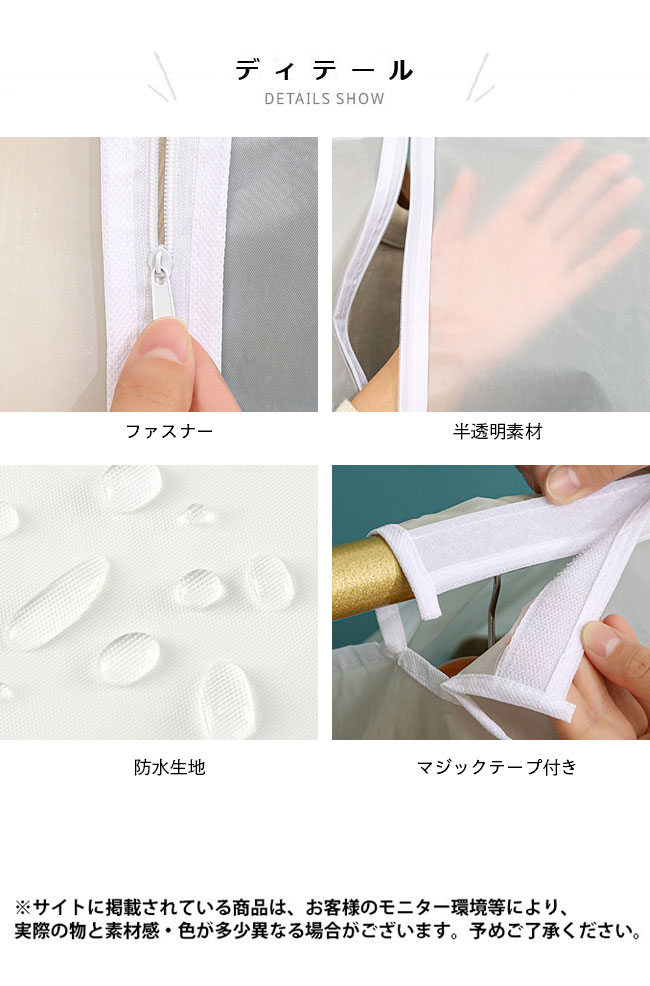 ディテール
DETAILS SHOW

ファスナー

半透明素材

防水生地

マジックテープ付き

※サイトに掲載されている商品は、お客様のモニター環境等により、実際の物と素材感・色が多少異なる場合がございます。予めご了承ください。