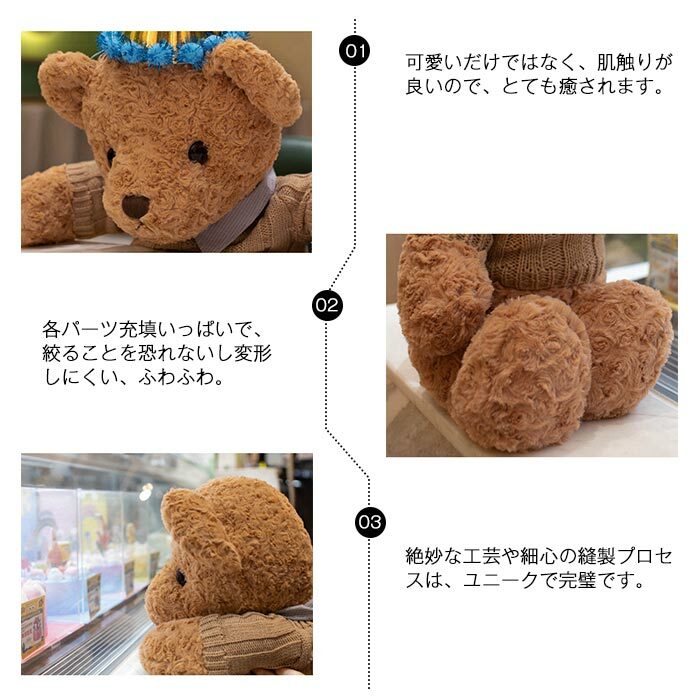 01

可愛いだけではなく、肌触りが良いので、とても癒されます。

02

各パーツ充填いっぱいで、絞ることを恐れないし変形しにくい、ふわふわ。

03

絶妙な工芸や細心の縫製プロセスは、ユニークで完璧です。