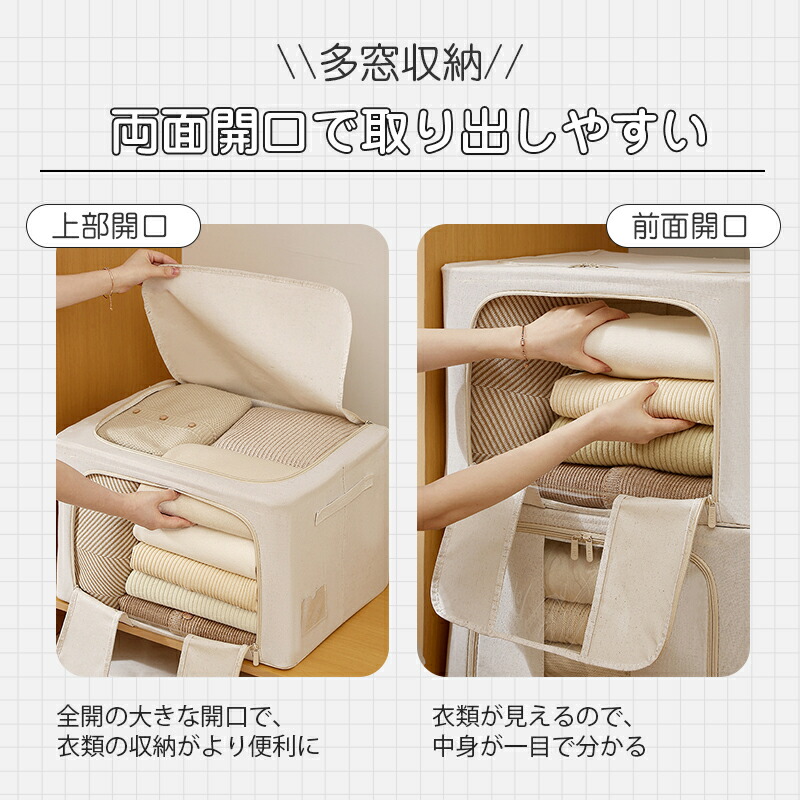 \\多窓収納//

両面開口で取り出しやすい

上部開口

前面開口

全開の大きな開口で、
衣類の収納がより便利に

衣類が見えるので、
中身が一目で分かる