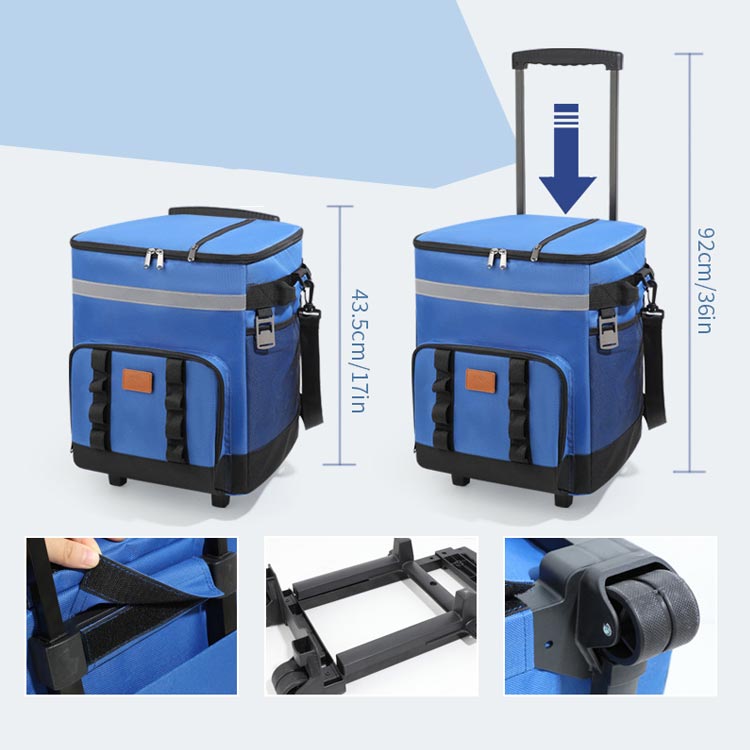 43.5cm/17in

92cm/36in