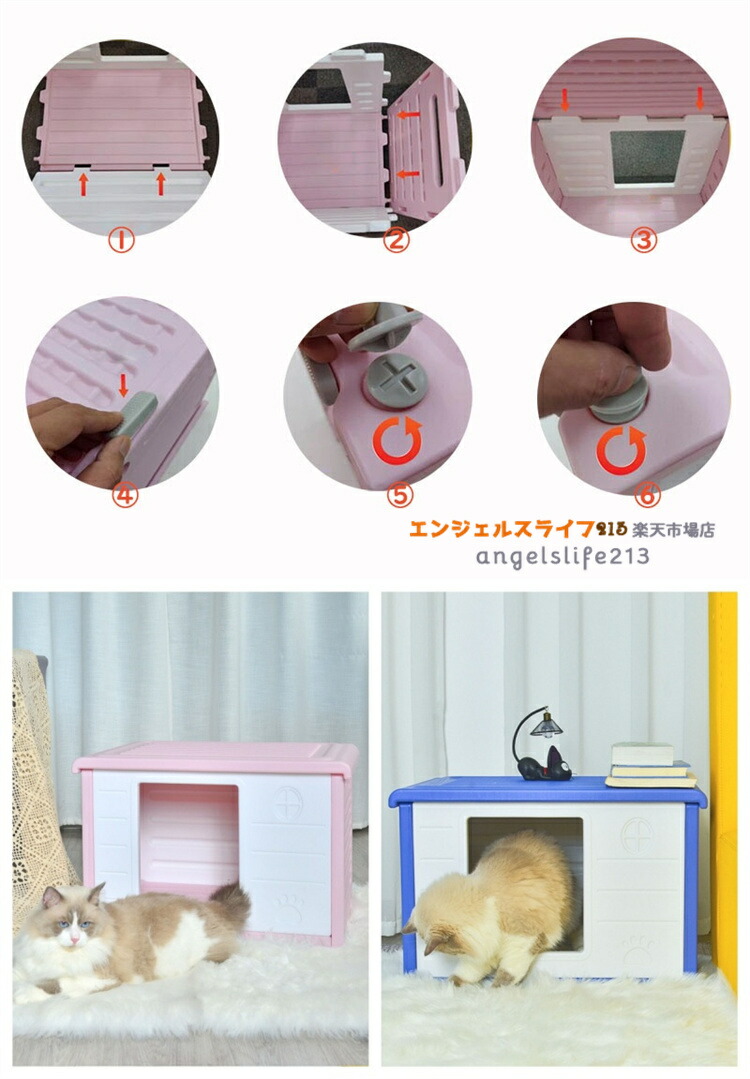 ①

②

③

④

⑤

⑥

エンジェルスライフ213 楽天市場店
angelslife213