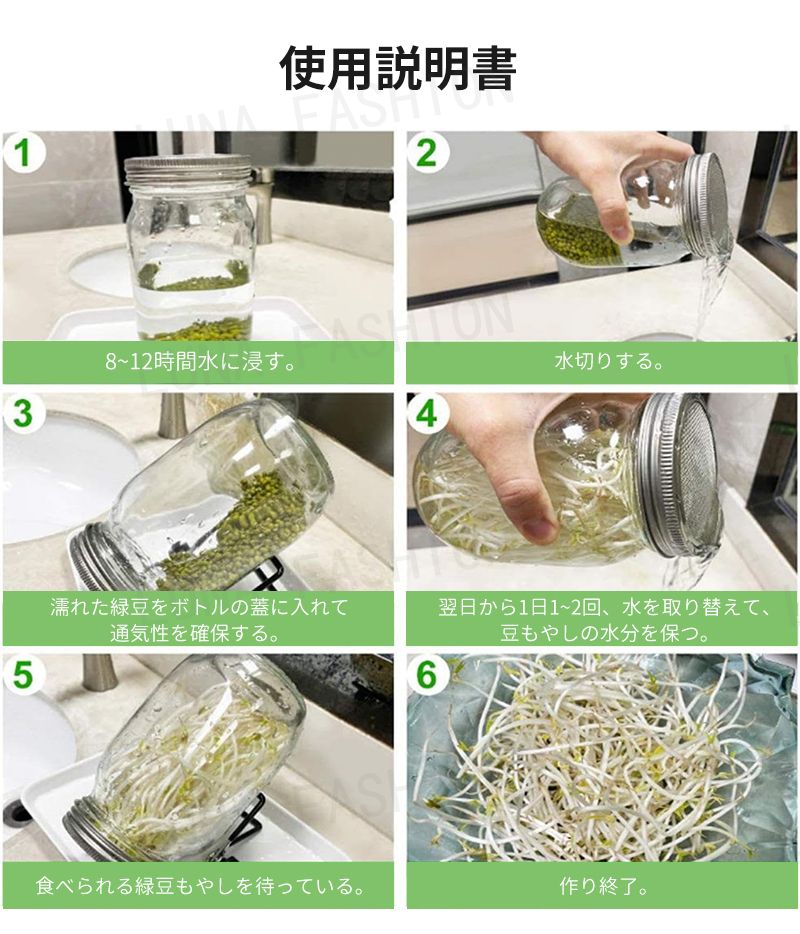 使用説明書

LUNA FASHION

1
8~12時間水に浸す。

2
水切りする。

3
濡れた緑豆をボトルの蓋に入れて通気性を確保する。

4
翌日から1日1~2回、水を取り替えて、豆もやしの水分を保つ。

5
食べられる緑豆もやしを待っている。

6
作り終了。