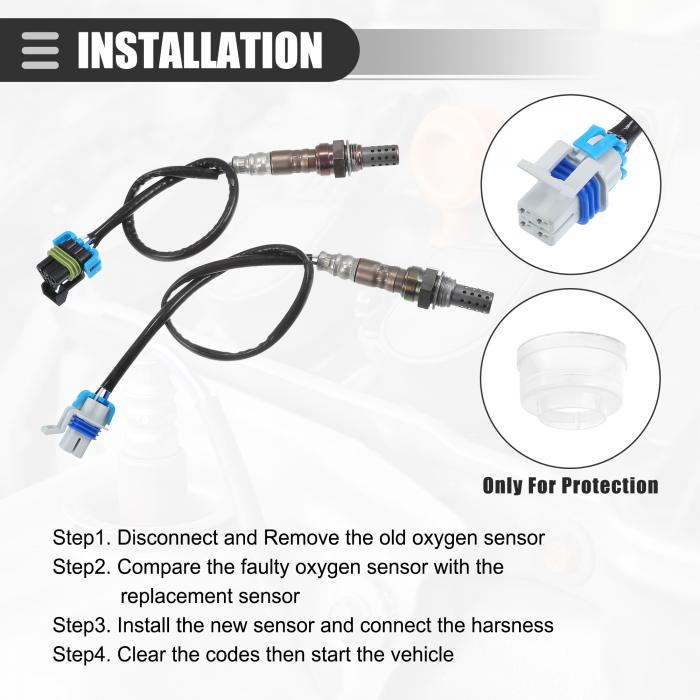 INSTALLATION

Only For Protection

Step1. Disconnect and Remove the old oxygen sensor

Step2. Compare the faulty oxygen sensor with the replacement sensor

Step3. Install the new sensor and connect the harsness

Step4. Clear the codes then start the vehicle