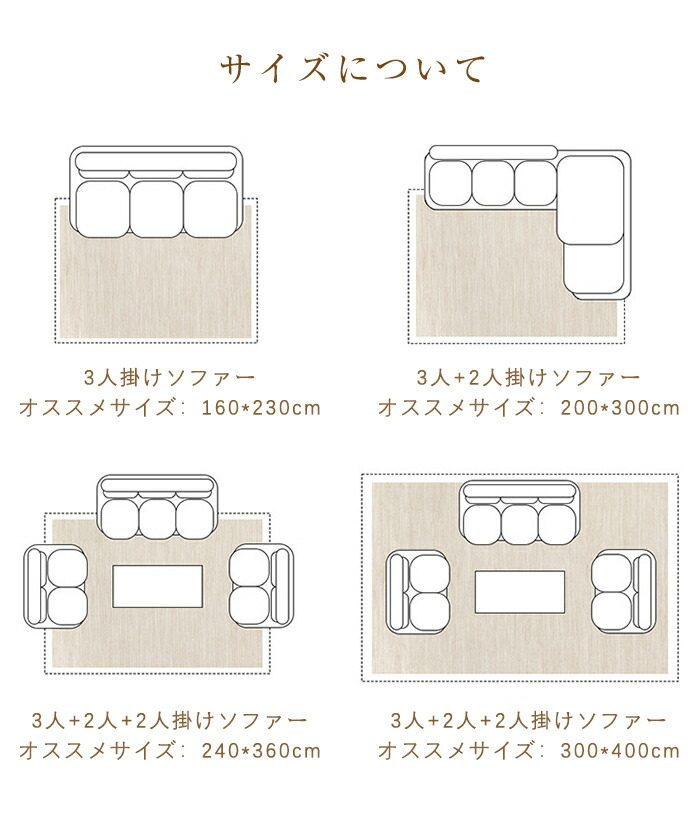 サイズについて

3人掛けソファー
オススメサイズ：160*230cm

3人+2人掛けソファー
オススメサイズ：200*300cm

3人+2人+2人掛けソファー
オススメサイズ：240*360cm

3人+2人+2人掛けソファー
オススメサイズ：300*400cm