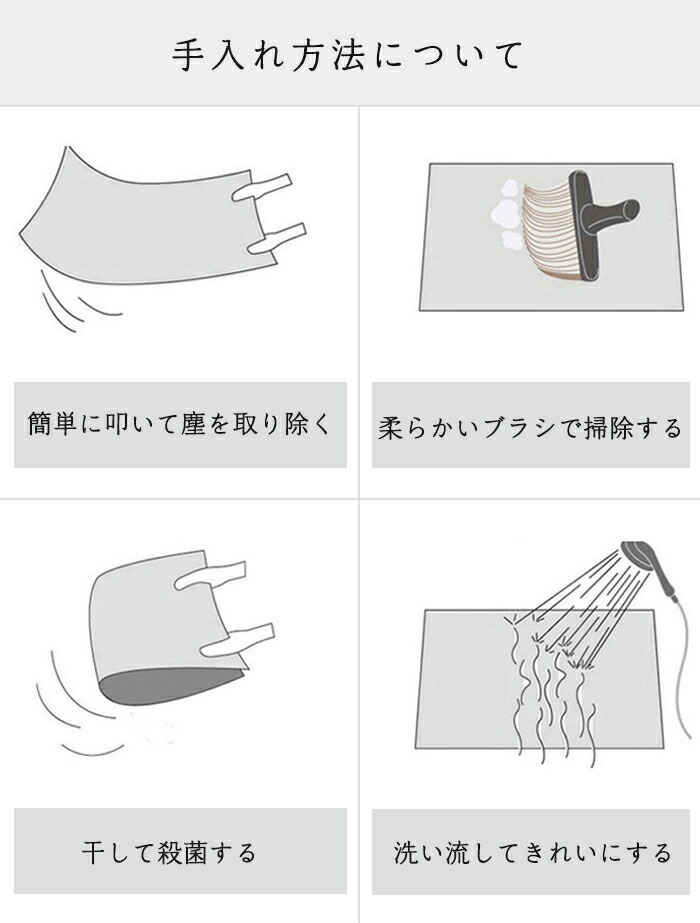 手入れ方法について

簡単に叩いて塵を取り除く

柔らかいブラシで掃除する

干して殺菌する

洗い流してきれいにする