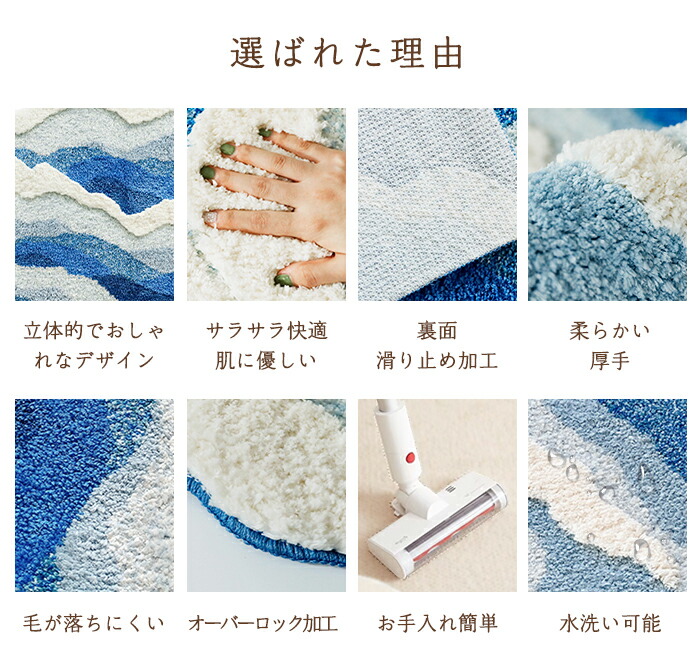 選ばれた理由

立体的でおしゃれなデザイン

サラサラ快適
肌に優しい

裏面
滑り止め加工

柔らかい
厚手

毛が落ちにくい

オーバーロック加工

お手入れ簡単

水洗い可能